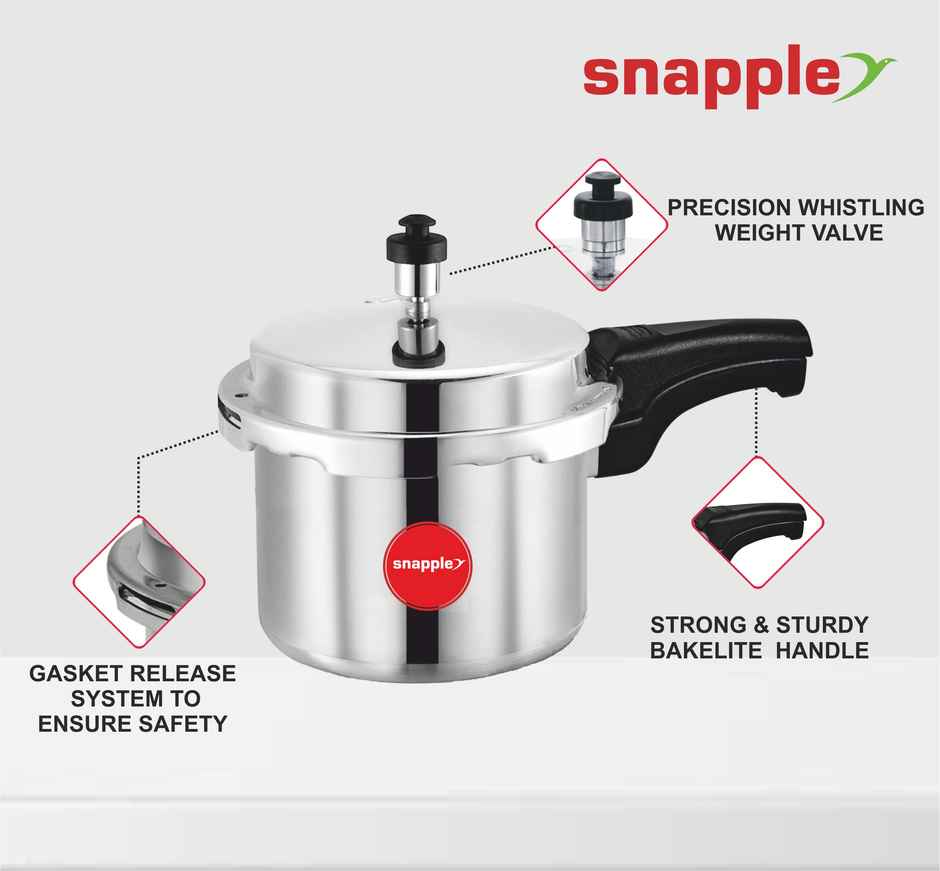 snapple

PRECISION WHISTLING WEIGHT VALVE

snapple

STRONG & STURDY BAKELITE HANDLE

GASKET RELEASE SYSTEM TO ENSURE SAFETY