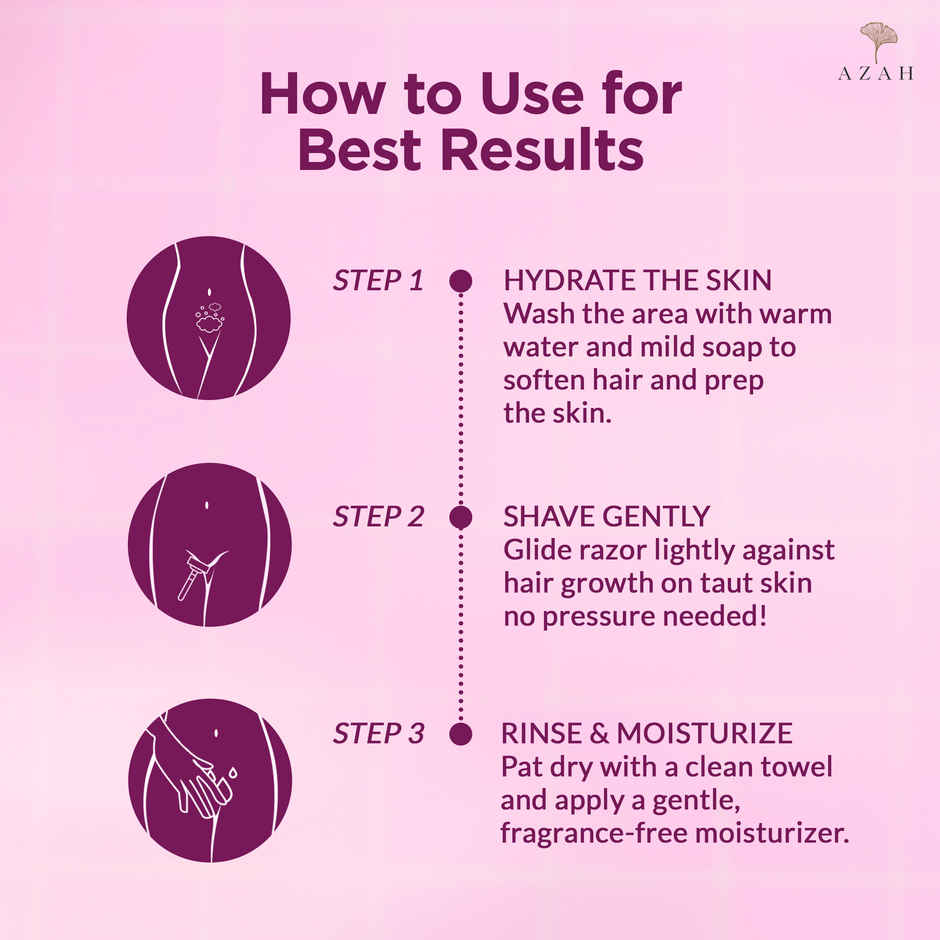 AZAH

How to Use for Best Results

STEP 1
HYDRATE THE SKIN
Wash the area with warm water and mild soap to soften hair and prep the skin.

STEP 2
SHAVE GENTLY
Glide razor lightly against hair growth on taut skin no pressure needed!

STEP 3
RINSE & MOISTURIZE
Pat dry with a clean towel and apply a gentle, fragrance-free moisturizer.