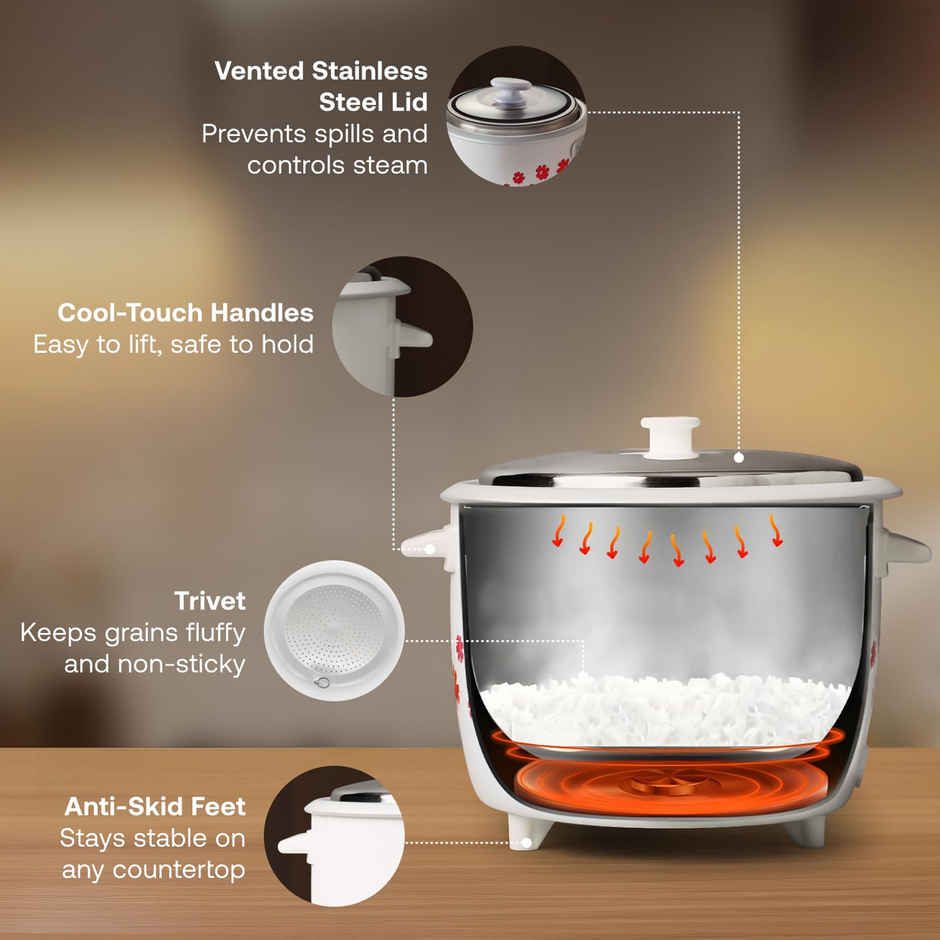 Vented Stainless Steel Lid
Prevents spills and controls steam

Cool-Touch Handles
Easy to lift, safe to hold

Trivet
Keeps grains fluffy and non-sticky

Anti-Skid Feet
Stays stable on any countertop