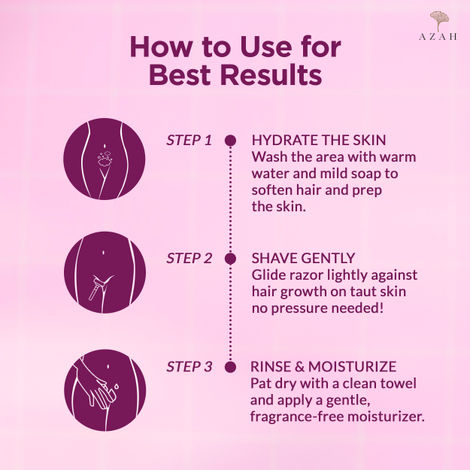 AZAH

How to Use for Best Results

STEP 1

HYDRATE THE SKIN
Wash the area with warm water and mild soap to soften hair and prep the skin.

STEP 2

SHAVE GENTLY
Glide razor lightly against hair growth on taut skin no pressure needed!

STEP 3

RINSE & MOISTURIZE
Pat dry with a clean towel and apply a gentle, fragrance-free moisturizer.