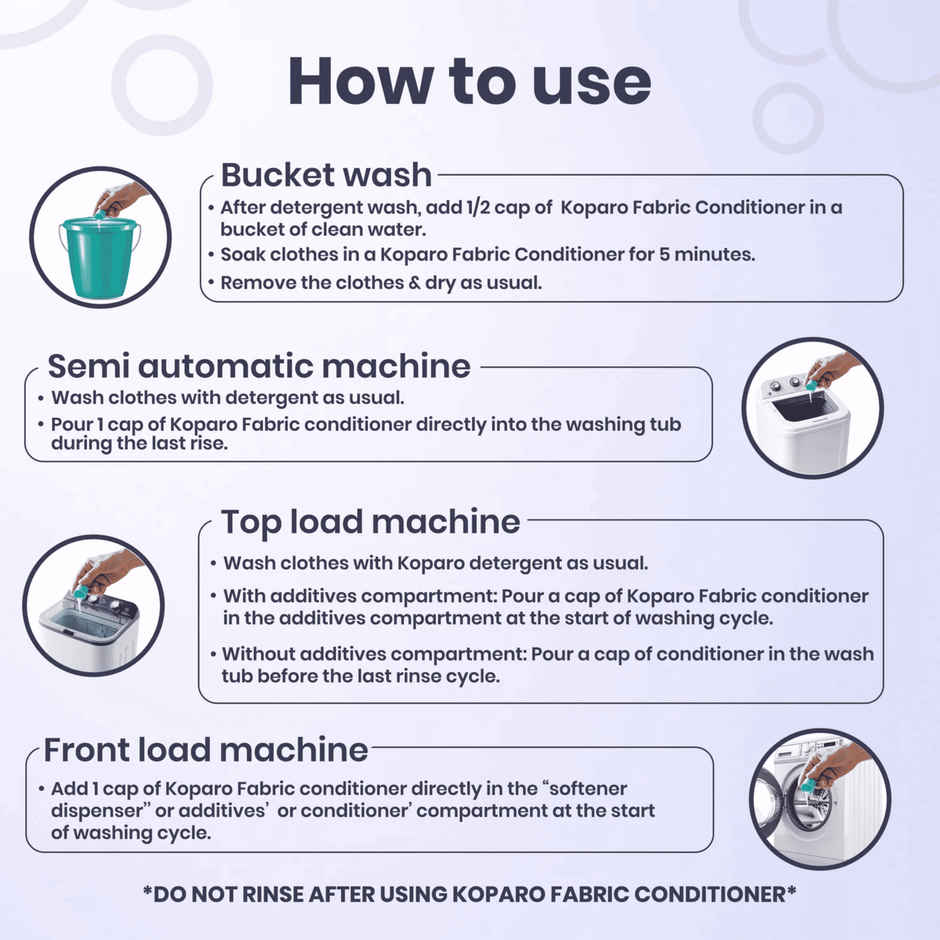 How to use

Bucket wash

• After detergent wash, add 1/2 cap of Koparo Fabric Conditioner in a bucket of clean water.
• Soak clothes in a Koparo Fabric Conditioner for 5 minutes.
• Remove the clothes & dry as usual.

Semi automatic machine

• Wash clothes with detergent as usual.
• Pour 1 cap of Koparo Fabric conditioner directly into the washing tub during the last rise.

Top load machine

• Wash clothes with Koparo detergent as usual.
• With additives compartment: Pour a cap of Koparo Fabric conditioner in the additives compartment at the start of washing cycle.
• Without additives compartment: Pour a cap of conditioner in the wash tub before the last rinse cycle.

Front load machine

• Add 1 cap of Koparo Fabric conditioner directly in the "softener dispenser" or additives' or conditioner' compartment at the start of washing cycle.

*DO NOT RINSE AFTER USING KOPARO FABRIC CONDITIONER*