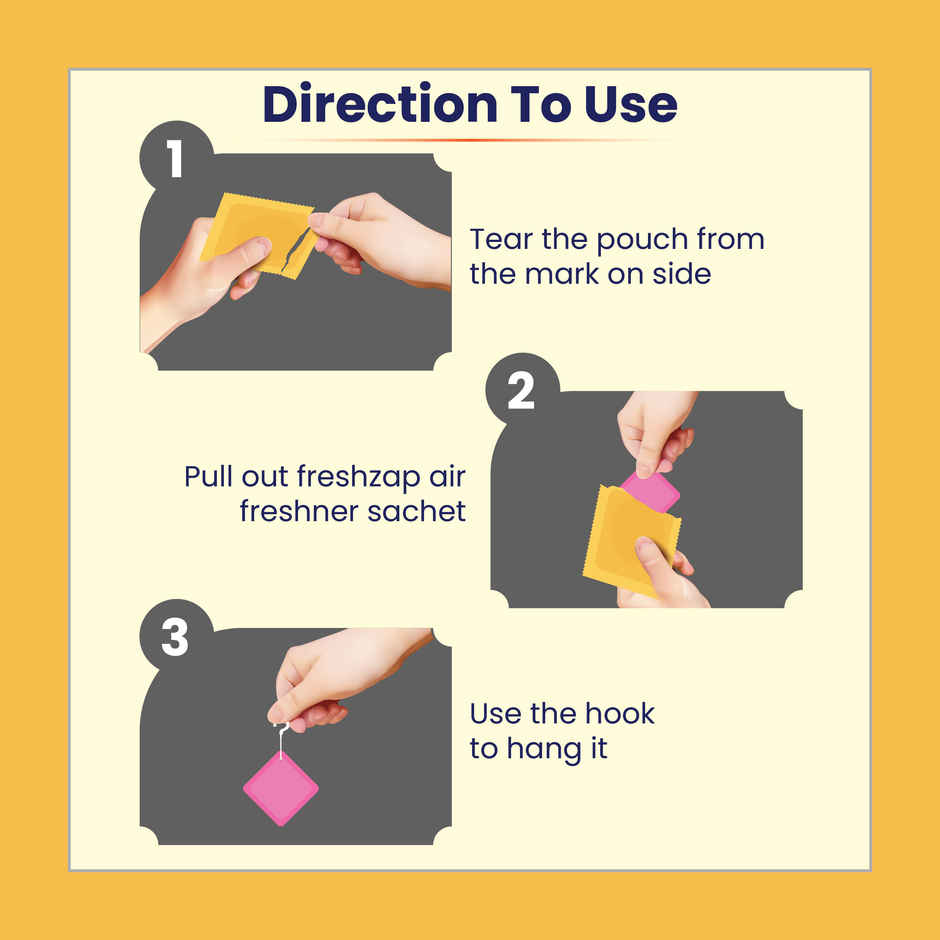 Direction To Use

1

Tear the pouch from the mark on side

2

Pull out freshzap air freshner sachet

3

Use the hook to hang it