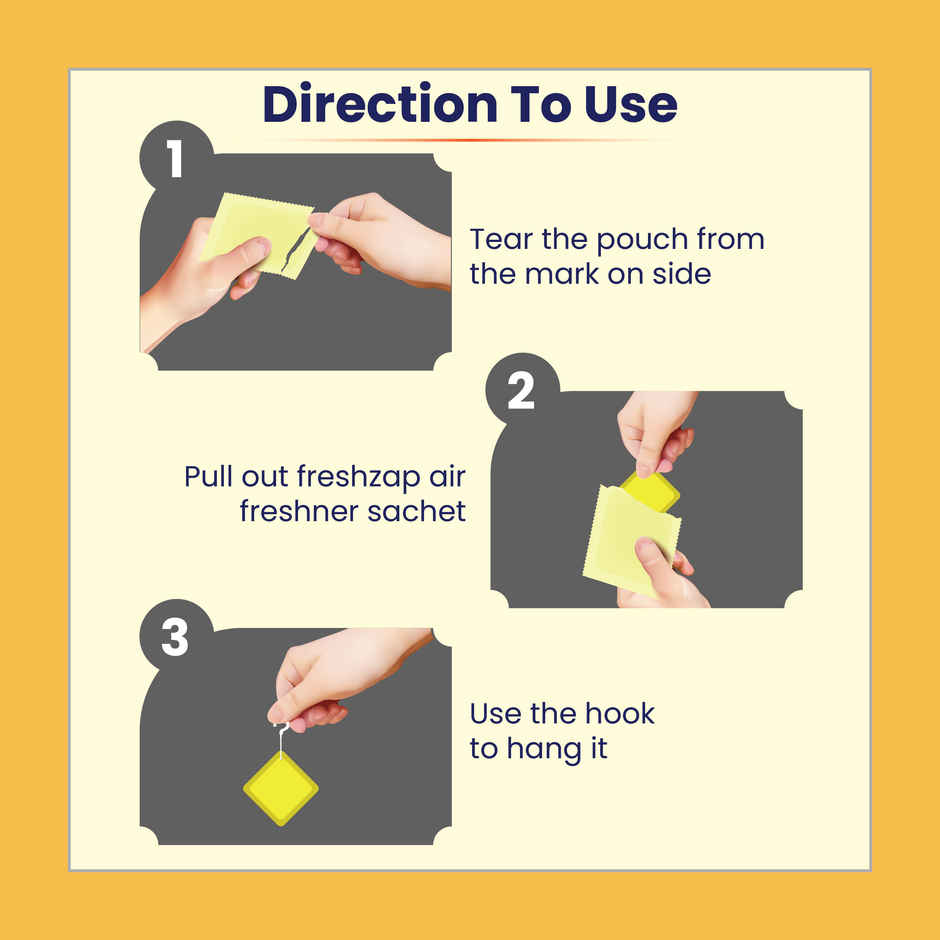 Direction To Use

1

Tear the pouch from the mark on side

2

Pull out freshzap air freshner sachet

3

Use the hook to hang it