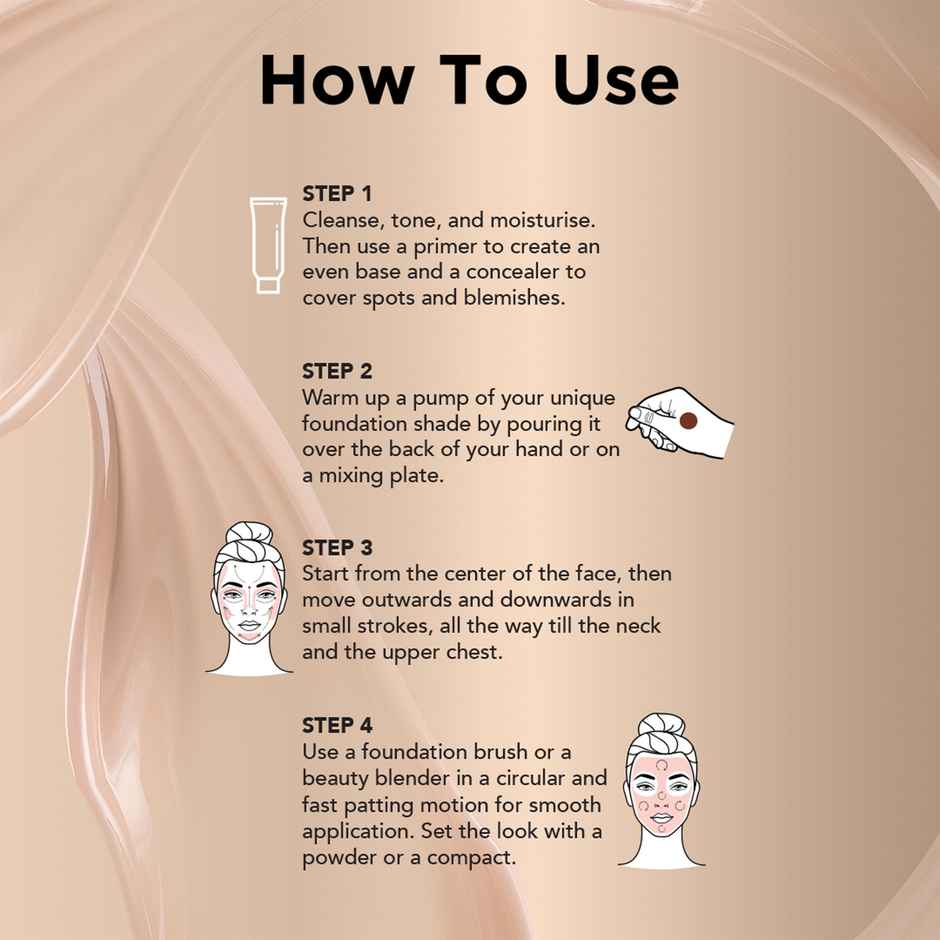 How To Use

STEP 1
Cleanse, tone, and moisturise. Then use a primer to create an even base and a concealer to cover spots and blemishes.

STEP 2
Warm up a pump of your unique foundation shade by pouring it over the back of your hand or on a mixing plate.

STEP 3
Start from the center of the face, then move outwards and downwards in small strokes, all the way till the neck and the upper chest.

STEP 4
Use a foundation brush or a beauty blender in a circular and fast patting motion for smooth application. Set the look with a powder or a compact.