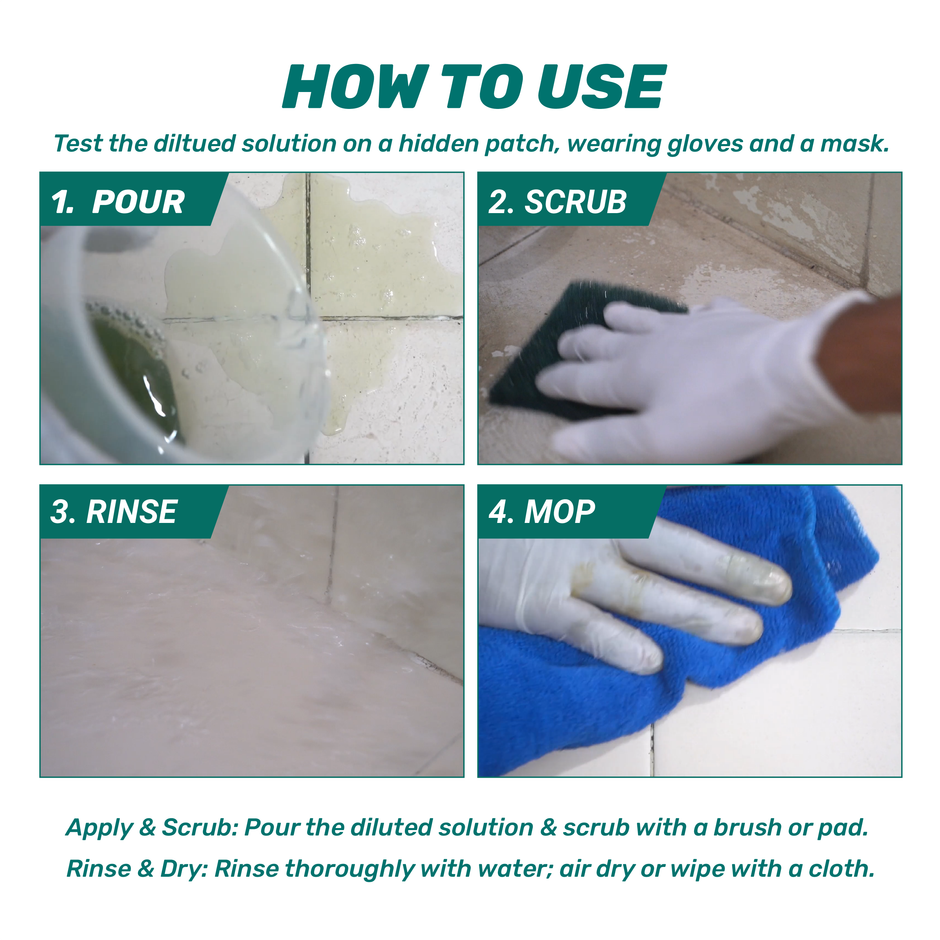 HOW TO USE

Test the diltued solution on a hidden patch, wearing gloves and a mask.

1. POUR

2. SCRUB

3. RINSE

4. MOP

Apply & Scrub: Pour the diluted solution & scrub with a brush or pad.

Rinse & Dry: Rinse thoroughly with water; air dry or wipe with a cloth.