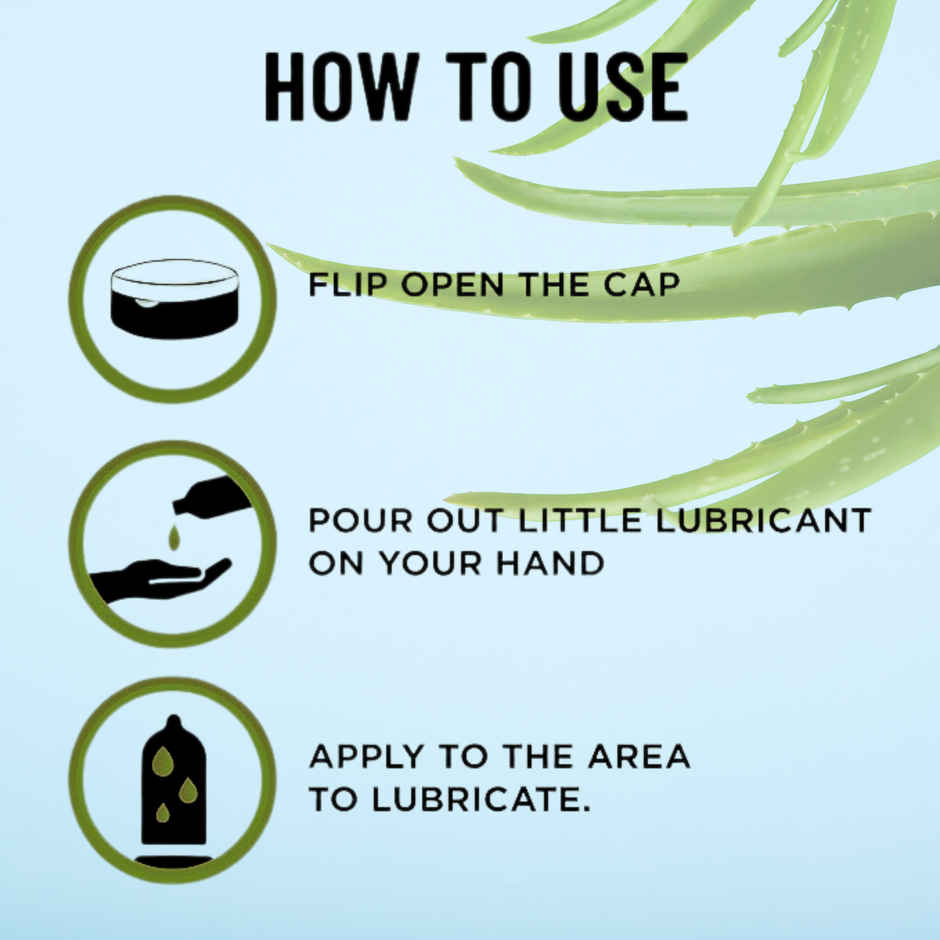 HOW TO USE

FLIP OPEN THE CAP

POUR OUT LITTLE LUBRICANT ON YOUR HAND

APPLY TO THE AREA TO LUBRICATE.