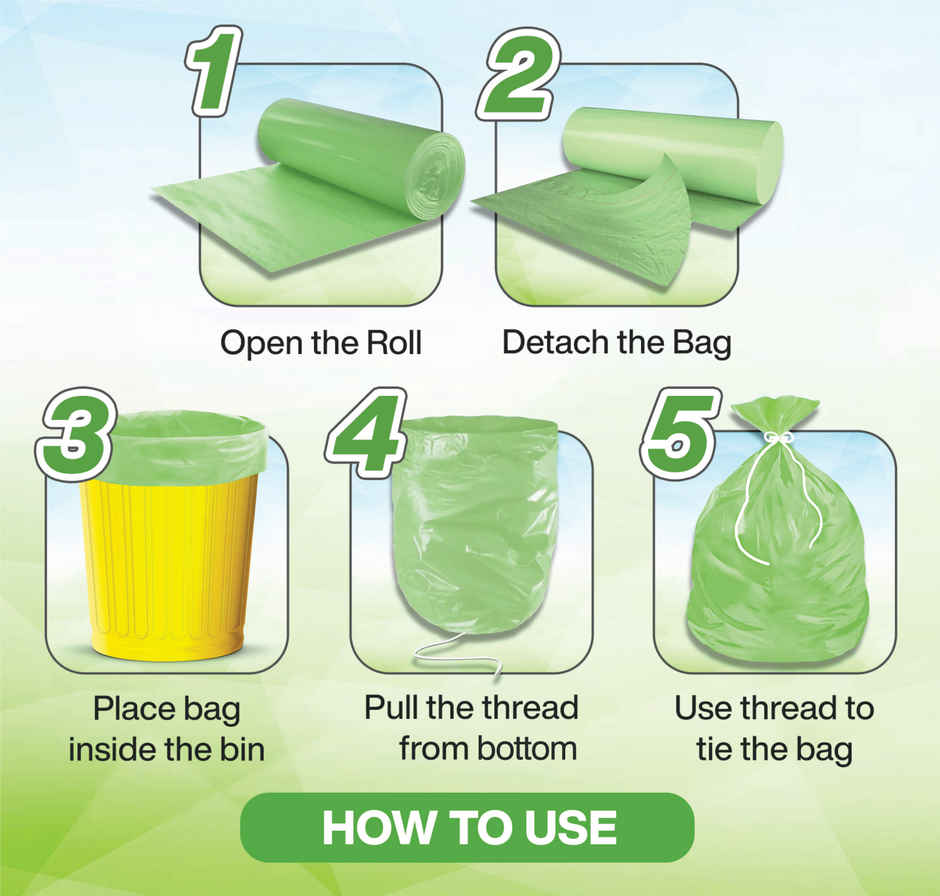 1

Open the Roll

2

Detach the Bag

3

Place bag inside the bin

4

Pull the thread from bottom

5

Use thread to tie the bag

HOW TO USE