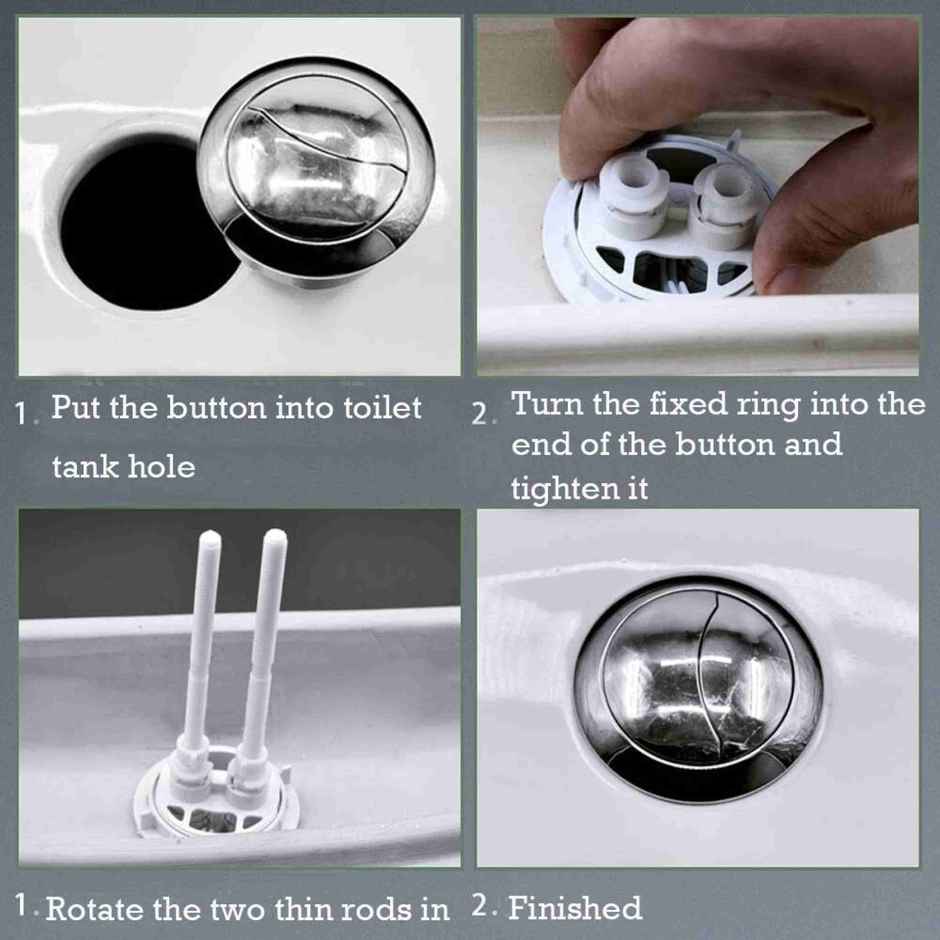 1. Put the button into toilet tank hole

2. Turn the fixed ring into the end of the button and tighten it

1. Rotate the two thin rods in

2. Finished