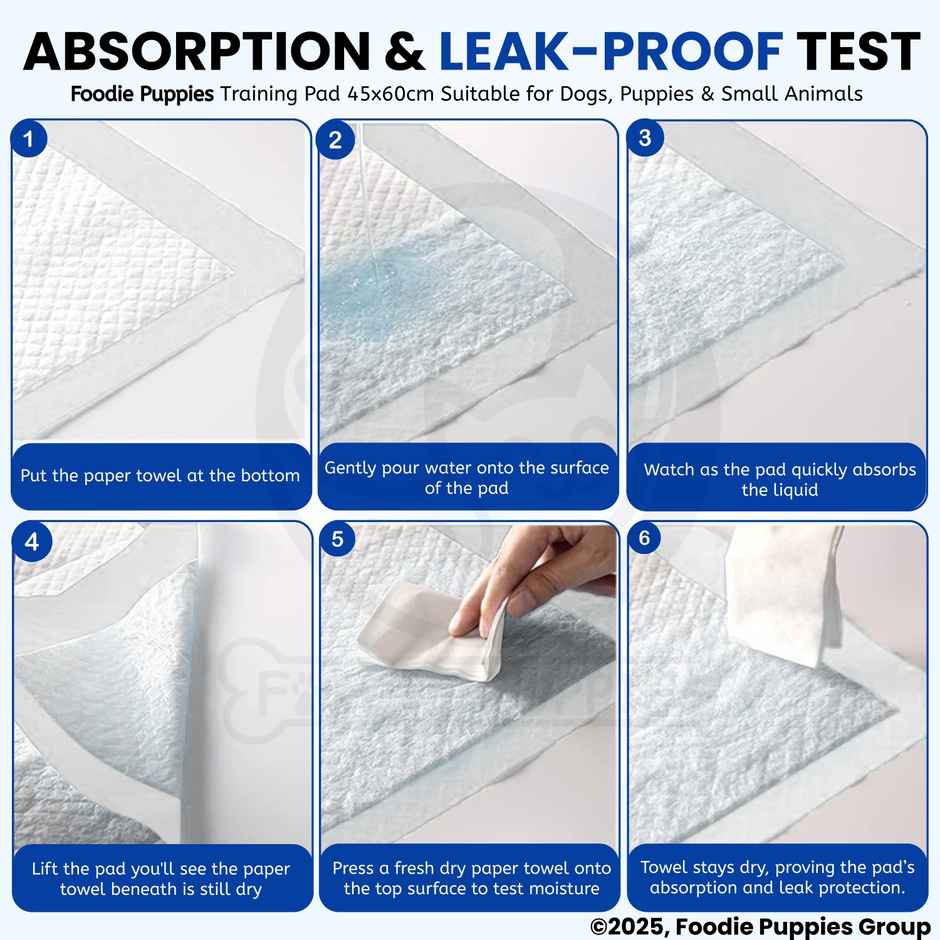 ABSORPTION & LEAK-PROOF TEST

Foodie Puppies Training Pad 45x60cm Suitable for Dogs, Puppies & Small Animals

1
Put the paper towel at the bottom

2
Gently pour water onto the surface of the pad

3
Watch as the pad quickly absorbs the liquid

4
Lift the pad you'll see the paper towel beneath is still dry

5
Press a fresh dry paper towel onto the top surface to test moisture

6
Towel stays dry, proving the pad's absorption and leak protection.

©2025, Foodie Puppies Group