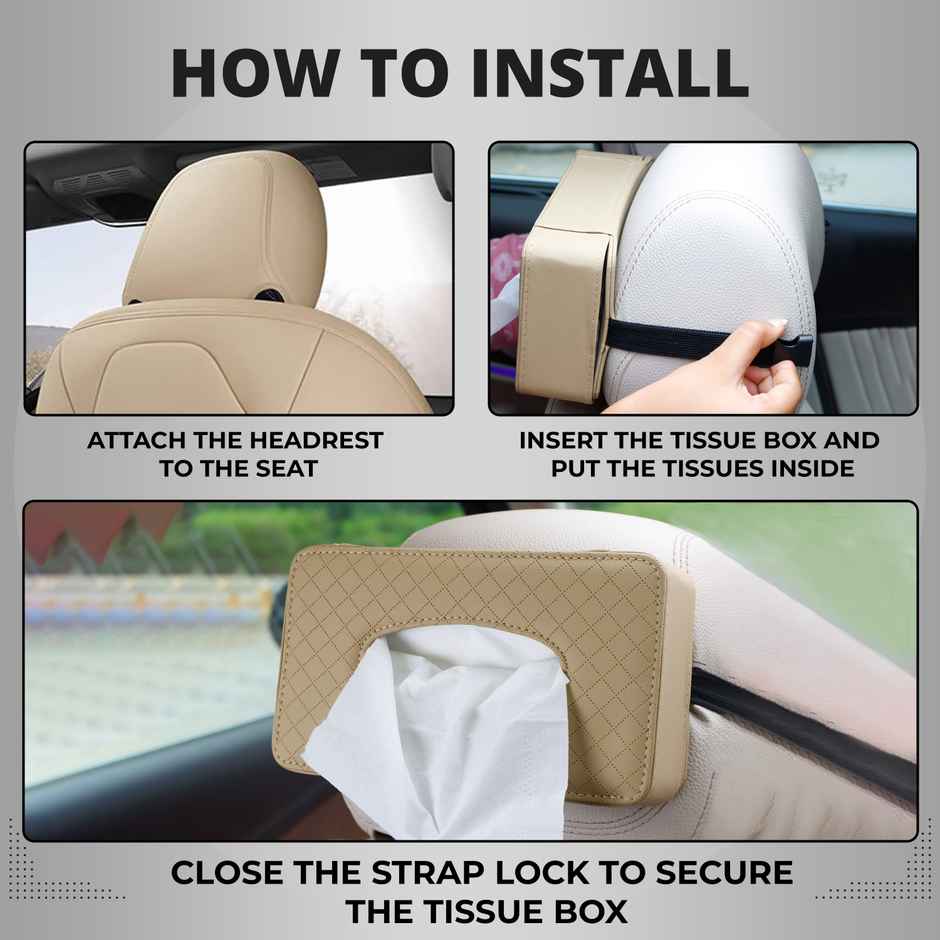 HOW TO INSTALL

ATTACH THE HEADREST TO THE SEAT

INSERT THE TISSUE BOX AND PUT THE TISSUES INSIDE

CLOSE THE STRAP LOCK TO SECURE THE TISSUE BOX