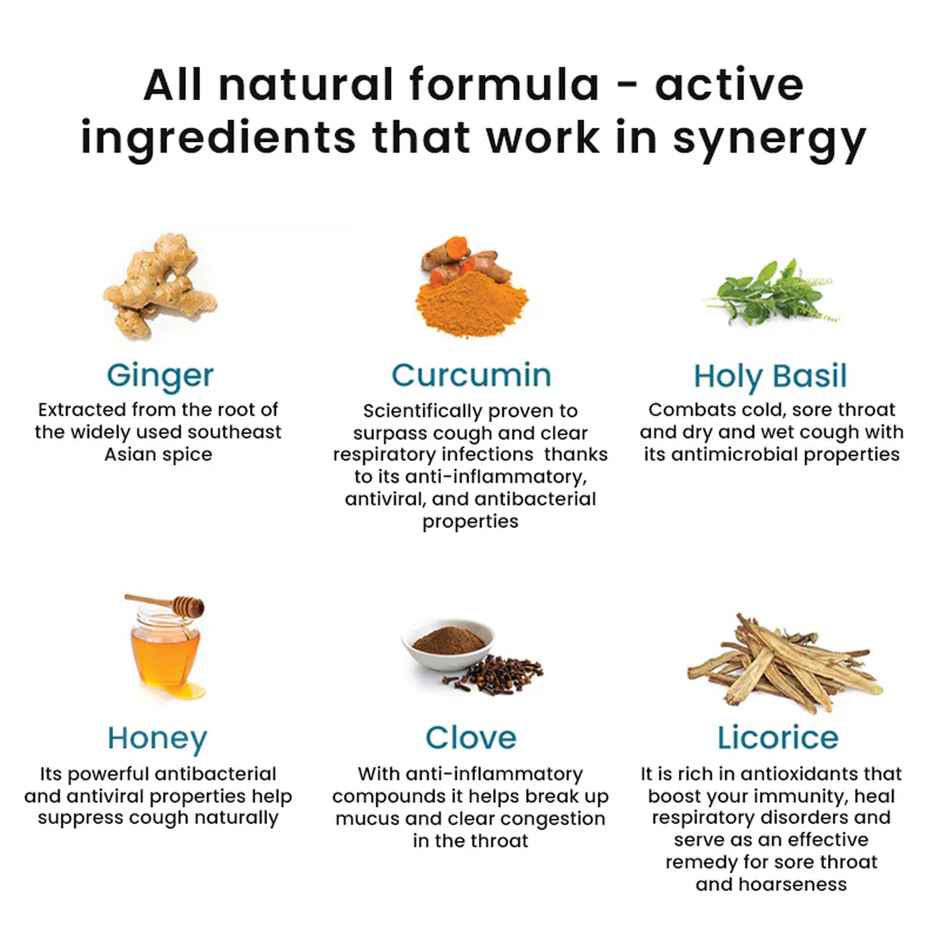 All natural formula - active ingredients that work in synergy

Ginger
Extracted from the root of the widely used southeast Asian spice

Curcumin
Scientifically proven to surpass cough and clear respiratory infections thanks to its anti-inflammatory, antiviral, and antibacterial properties

Holy Basil
Combats cold, sore throat and dry and wet cough with its antimicrobial properties

Honey
Its powerful antibacterial and antiviral properties help suppress cough naturally

Clove
With anti-inflammatory compounds it helps break up mucus and clear congestion in the throat

Licorice
It is rich in antioxidants that boost your immunity, heal respiratory disorders and serve as an effective remedy for sore throat and hoarseness