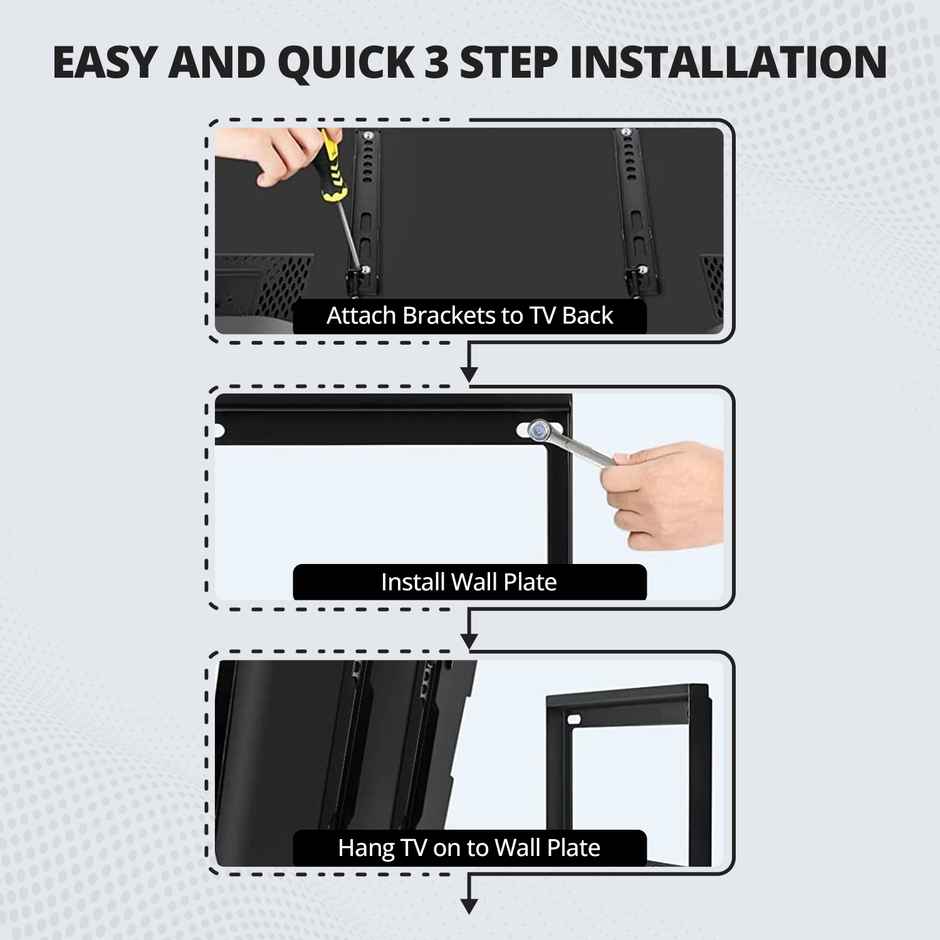 EASY AND QUICK 3 STEP INSTALLATION

Attach Brackets to TV Back

Install Wall Plate

Hang TV on to Wall Plate