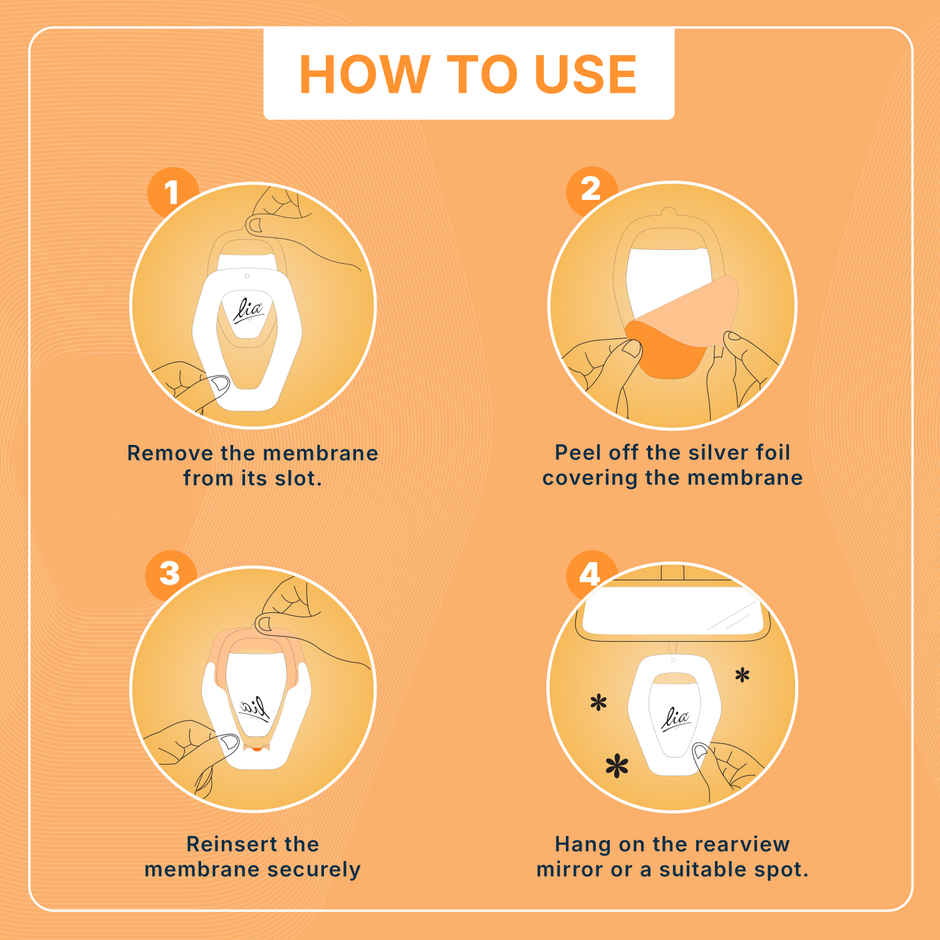 HOW TO USE

1

lia

Remove the membrane from its slot.

2

Peel off the silver foil covering the membrane

3

lia

Reinsert the membrane securely

4

lia

Hang on the rearview mirror or a suitable spot.