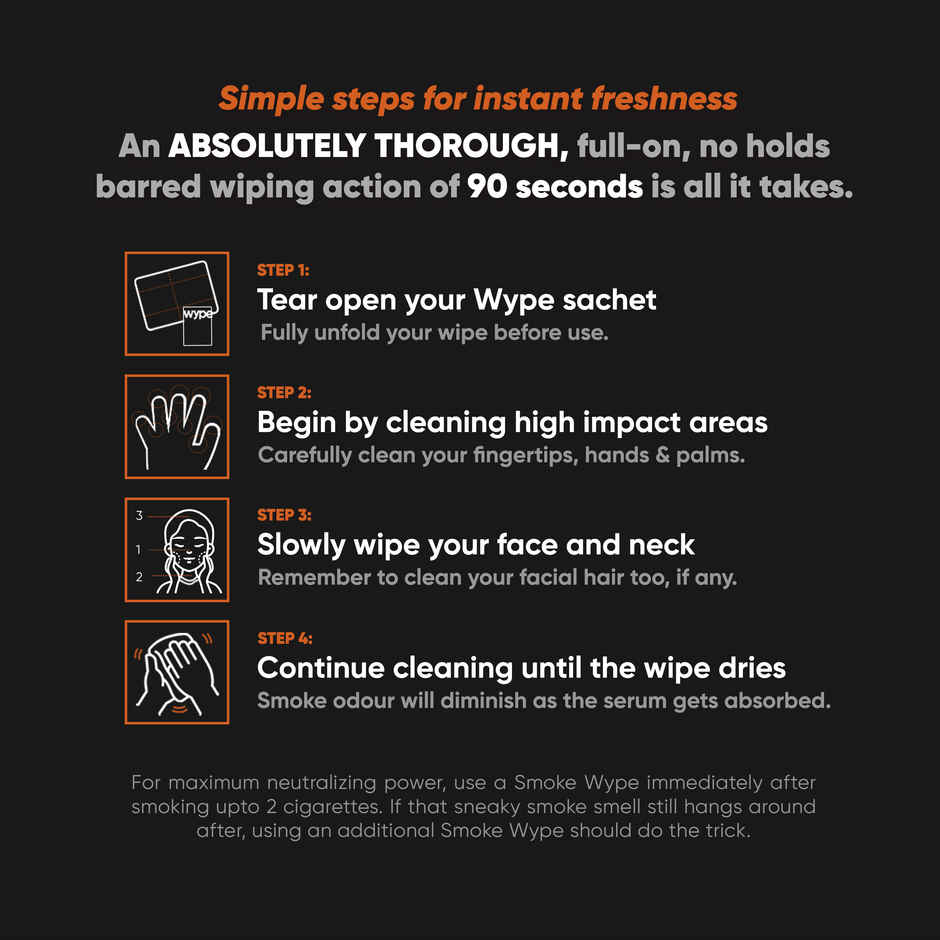 Simple steps for instant freshness

An ABSOLUTELY THOROUGH, full-on, no holds barred wiping action of 90 seconds is all it takes.

wype

STEP 1:
Tear open your Wype sachet
Fully unfold your wipe before use.

STEP 2:
Begin by cleaning high impact areas
Carefully clean your fingertips, hands & palms.

3
1
2

STEP 3:
Slowly wipe your face and neck
Remember to clean your facial hair too, if any.

STEP 4:
Continue cleaning until the wipe dries
Smoke odour will diminish as the serum gets absorbed.

For maximum neutralizing power, use a Smoke Wype immediately after smoking upto 2 cigarettes. If that sneaky smoke smell still hangs around after, using an additional Smoke Wype should do the trick.