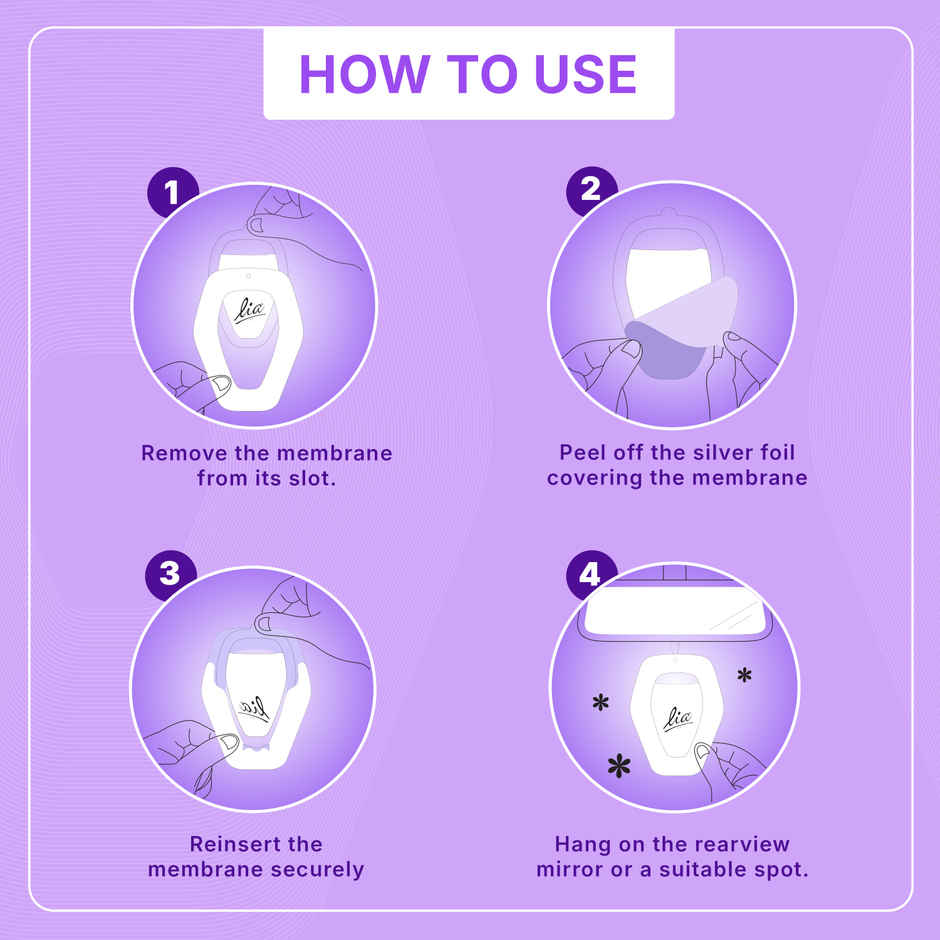 HOW TO USE

1

lia

Remove the membrane from its slot.

2

Peel off the silver foil covering the membrane

3

lia

Reinsert the membrane securely

4

lia

Hang on the rearview mirror or a suitable spot.