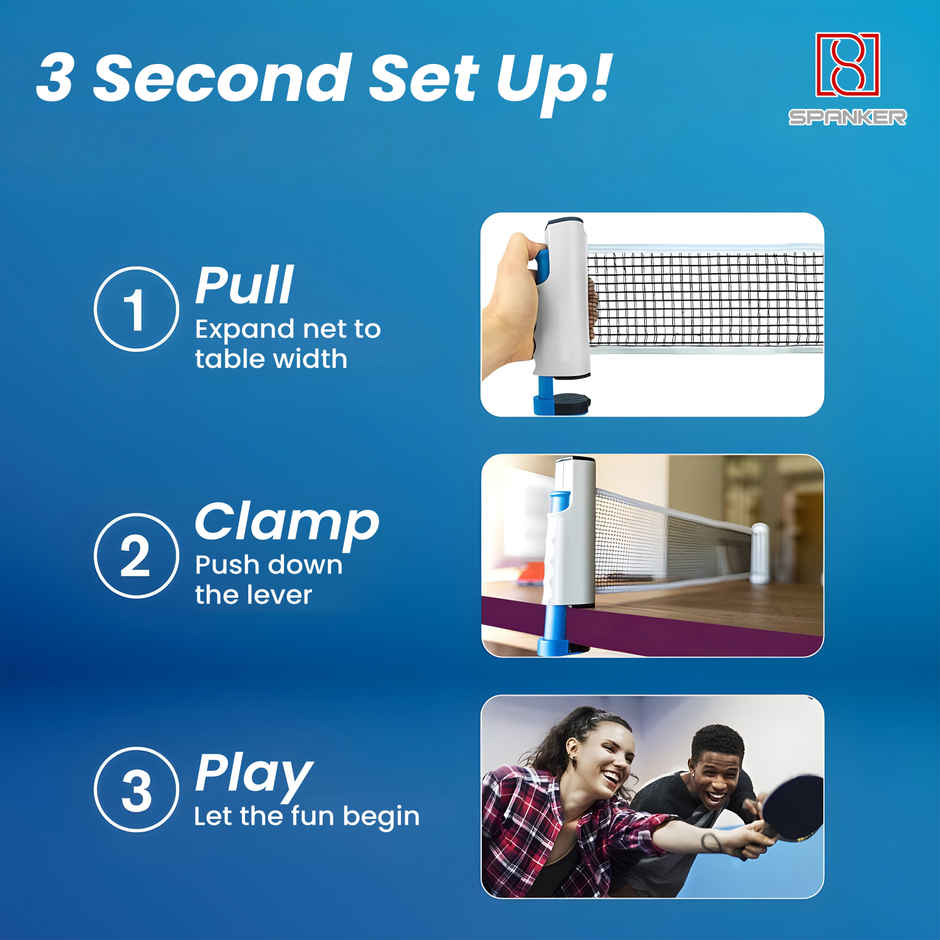 3 Second Set Up!

SPANKER

1 Pull
Expand net to table width

2 Clamp
Push down the lever

3 Play
Let the fun begin