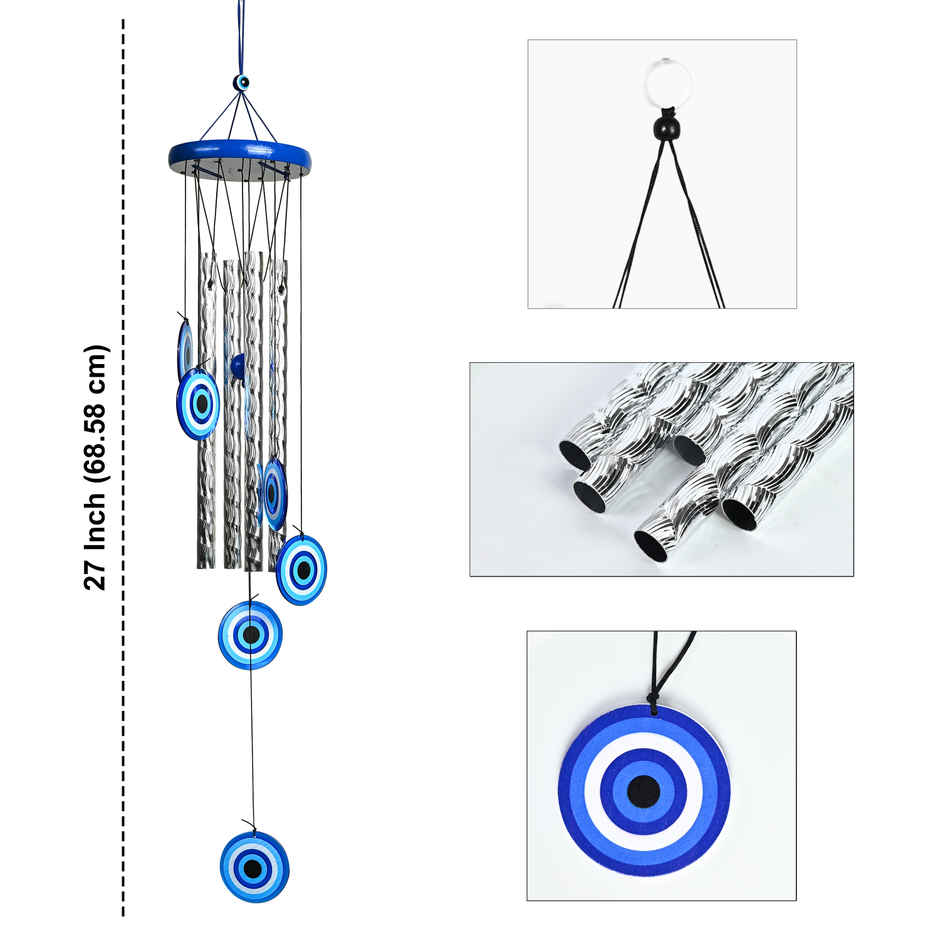 27 Inch (68.58 cm)