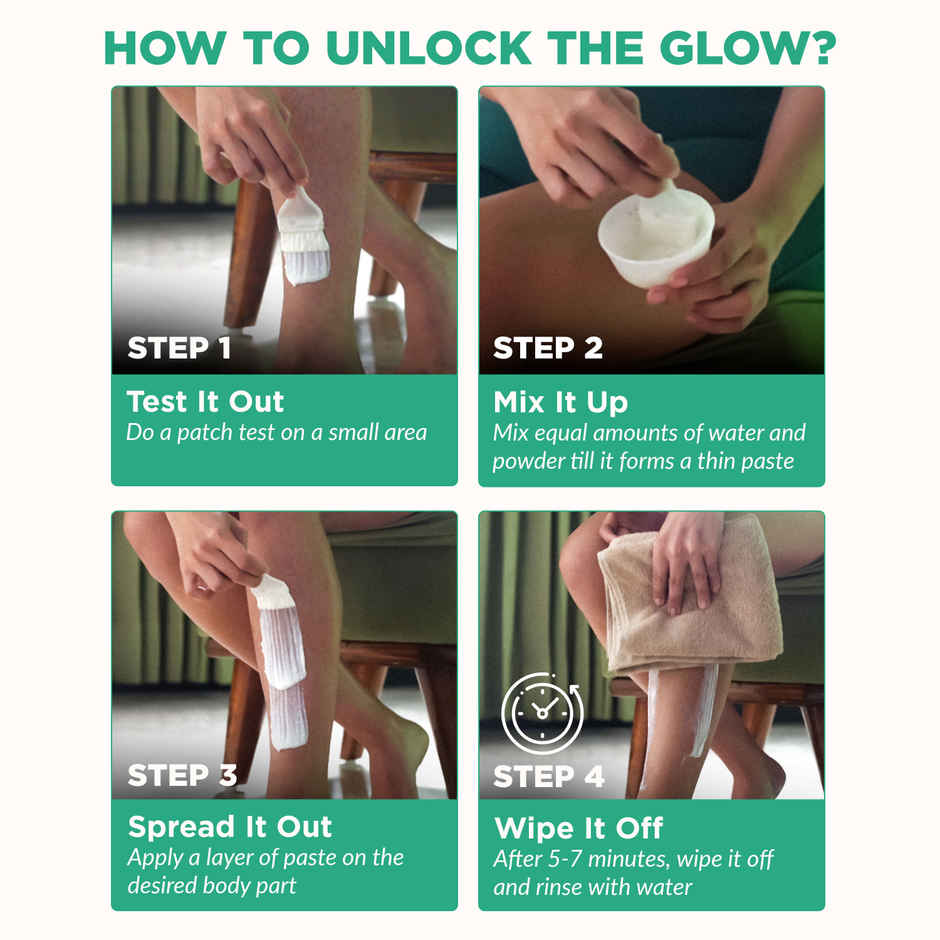 HOW TO UNLOCK THE GLOW?

STEP 1

Test It Out
Do a patch test on a small area

STEP 2

Mix It Up
Mix equal amounts of water and powder till it forms a thin paste

STEP 3

Spread It Out
Apply a layer of paste on the desired body part

STEP 4

Wipe It Off
After 5-7 minutes, wipe it off and rinse with water