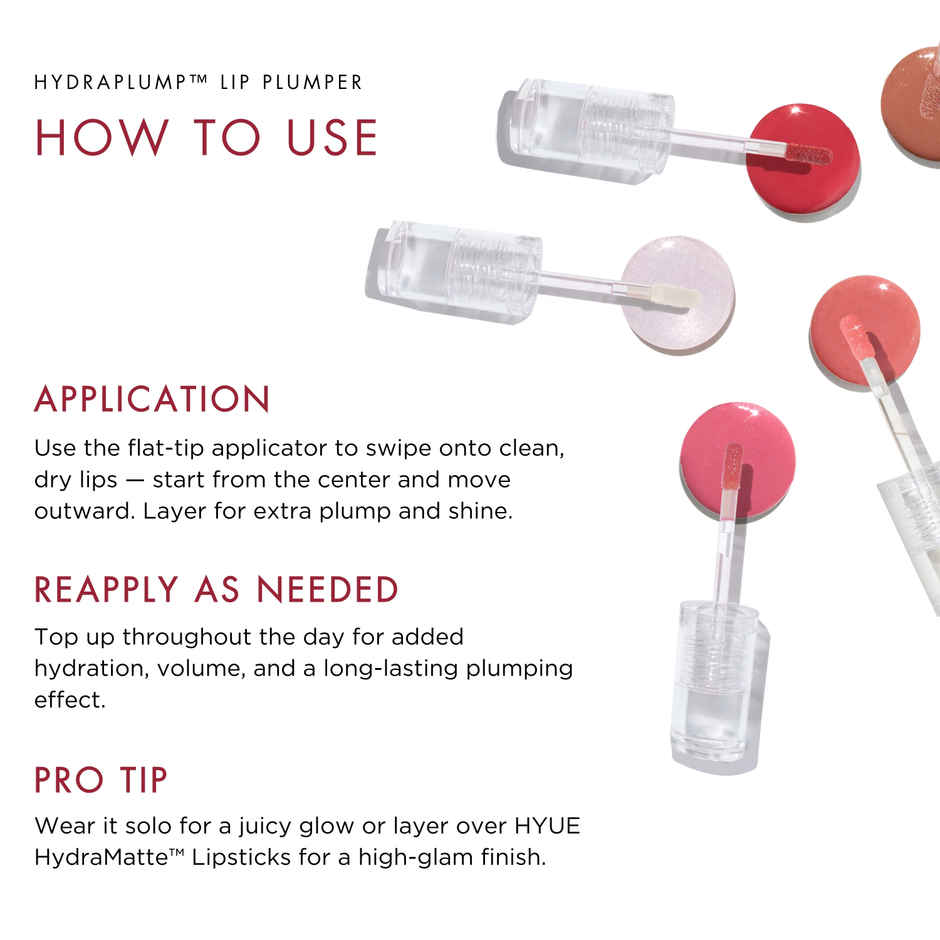 HYDRAPLUMP™ LIP PLUMPER

HOW TO USE

APPLICATION

Use the flat-tip applicator to swipe onto clean, dry lips — start from the center and move outward. Layer for extra plump and shine.

REAPPLY AS NEEDED

Top up throughout the day for added hydration, volume, and a long-lasting plumping effect.

PRO TIP

Wear it solo for a juicy glow or layer over HYUE HydraMatte™ Lipsticks for a high-glam finish.