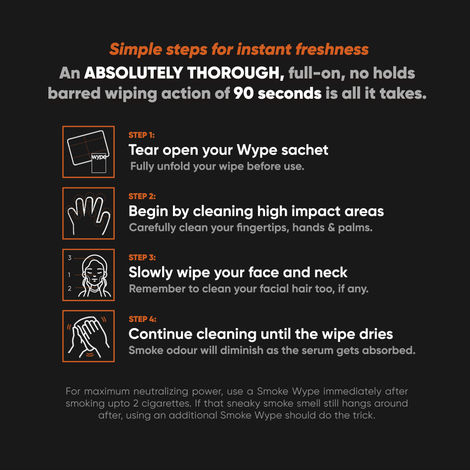 Simple steps for instant freshness

An ABSOLUTELY THOROUGH, full-on, no holds barred wiping action of 90 seconds is all it takes.

wype

STEP 1:
Tear open your Wype sachet
Fully unfold your wipe before use.

STEP 2:
Begin by cleaning high impact areas
Carefully clean your fingertips, hands & palms.

3
1
2

STEP 3:
Slowly wipe your face and neck
Remember to clean your facial hair too, if any.

STEP 4:
Continue cleaning until the wipe dries
Smoke odour will diminish as the serum gets absorbed.

For maximum neutralizing power, use a Smoke Wype immediately after smoking upto 2 cigarettes. If that sneaky smoke smell still hangs around after, using an additional Smoke Wype should do the trick.