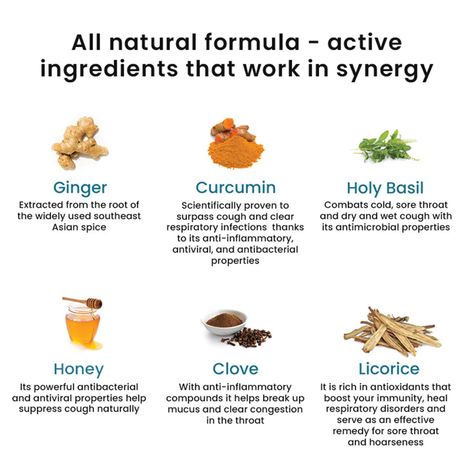 All natural formula - active ingredients that work in synergy

Ginger
Extracted from the root of the widely used southeast Asian spice

Curcumin
Scientifically proven to surpass cough and clear respiratory infections thanks to its anti-inflammatory, antiviral, and antibacterial properties

Holy Basil
Combats cold, sore throat and dry and wet cough with its antimicrobial properties

Honey
Its powerful antibacterial and antiviral properties help suppress cough naturally

Clove
With anti-inflammatory compounds it helps break up mucus and clear congestion in the throat

Licorice
It is rich in antioxidants that boost your immunity, heal respiratory disorders and serve as an effective remedy for sore throat and hoarseness