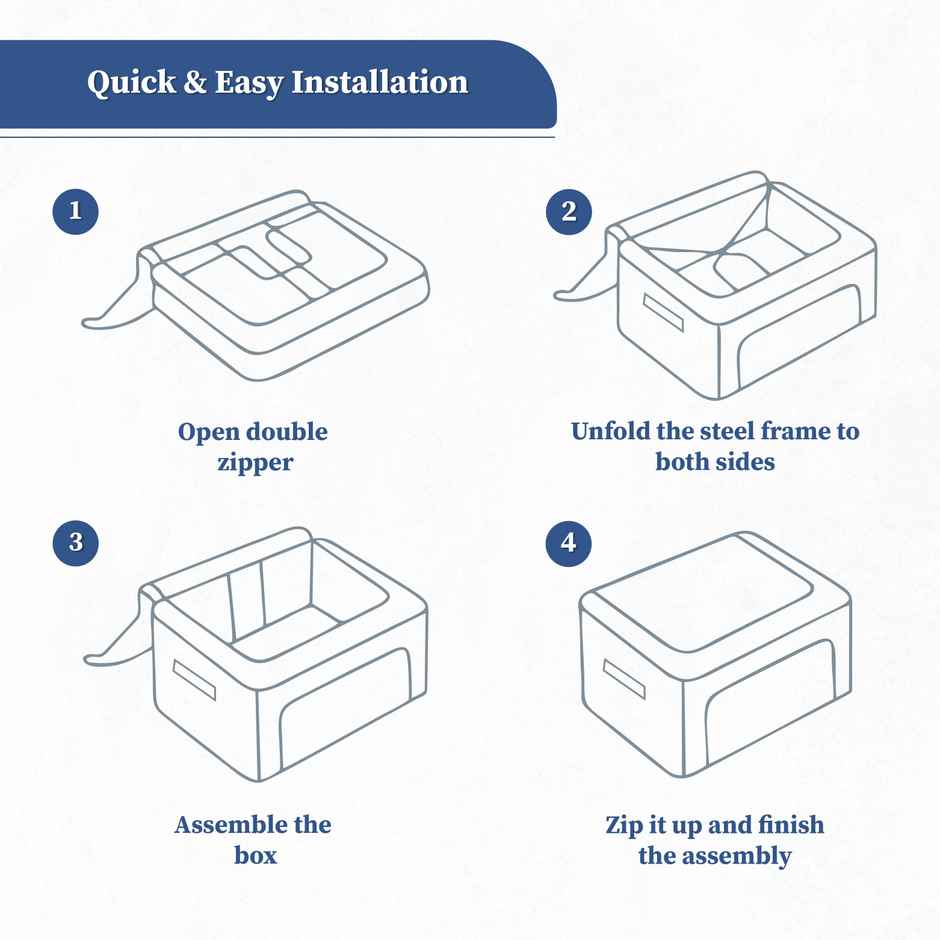 Quick & Easy Installation

1

Open double zipper

2

Unfold the steel frame to both sides

3

Assemble the box

4

Zip it up and finish the assembly