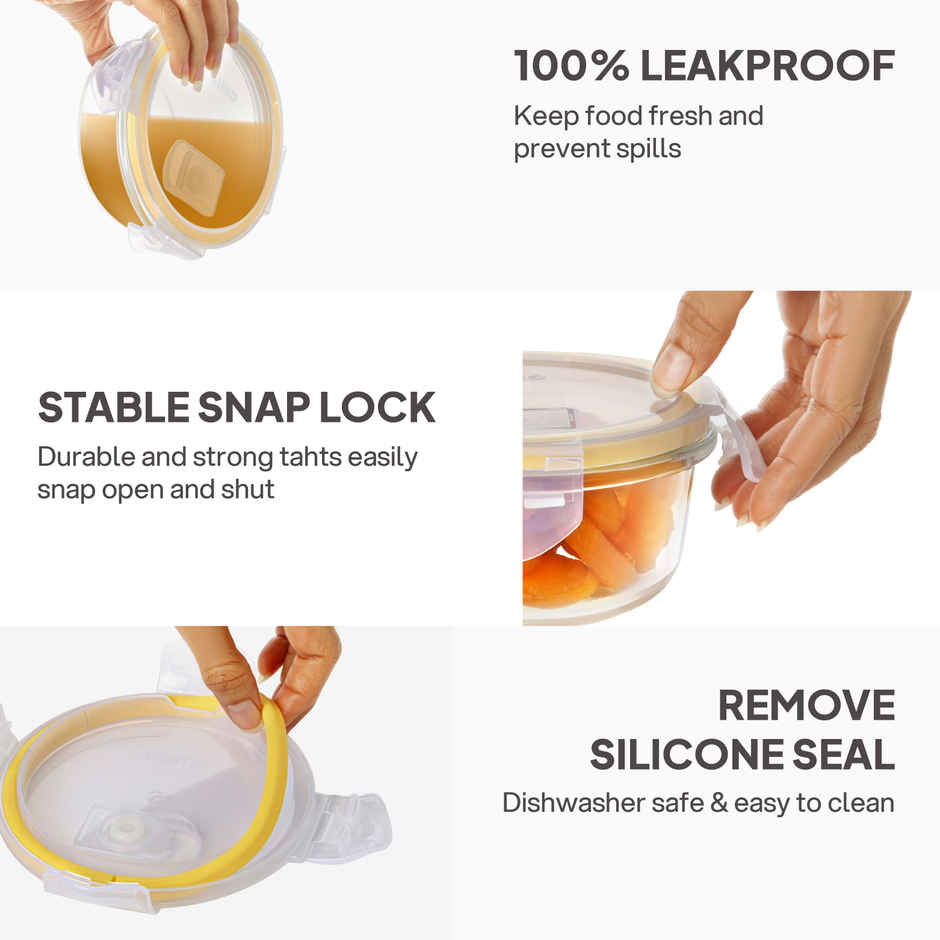 100% LEAKPROOF
Keep food fresh and prevent spills

STABLE SNAP LOCK
Durable and strong tahts easily snap open and shut

REMOVE SILICONE SEAL
Dishwasher safe & easy to clean