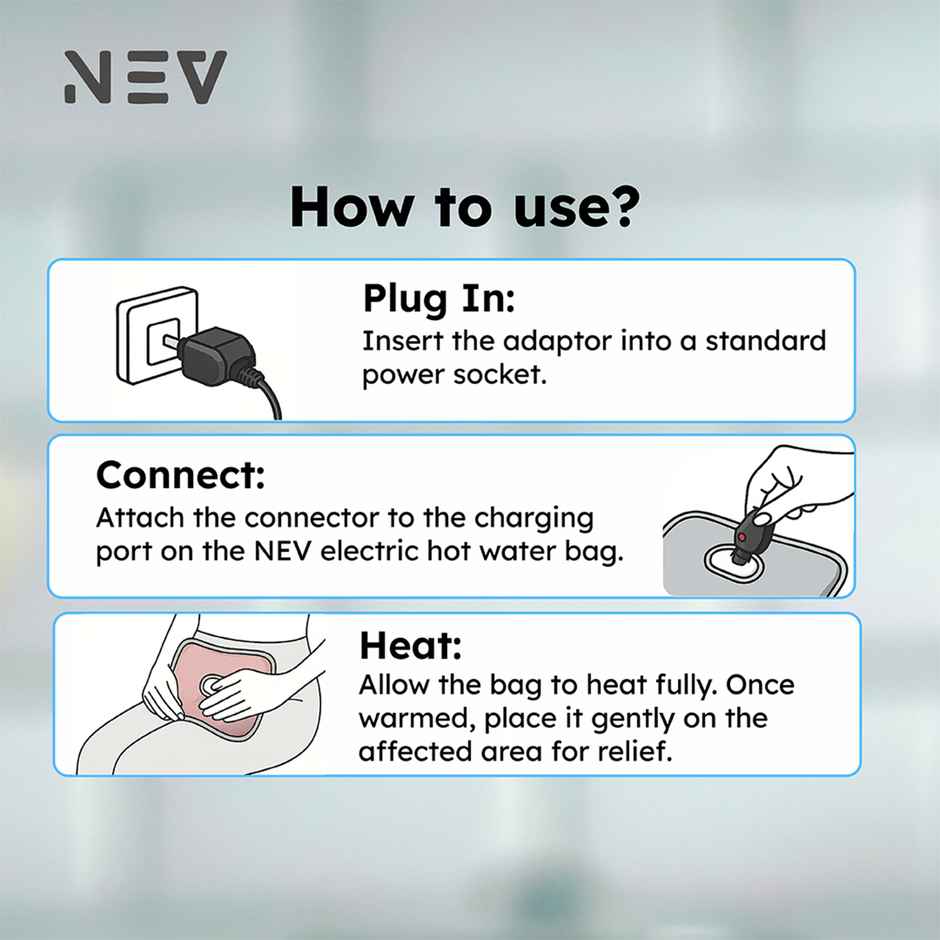 NEV

How to use?

Plug In:
Insert the adaptor into a standard power socket.

Connect:
Attach the connector to the charging port on the NEV electric hot water bag.

Heat:
Allow the bag to heat fully. Once warmed, place it gently on the affected area for relief.