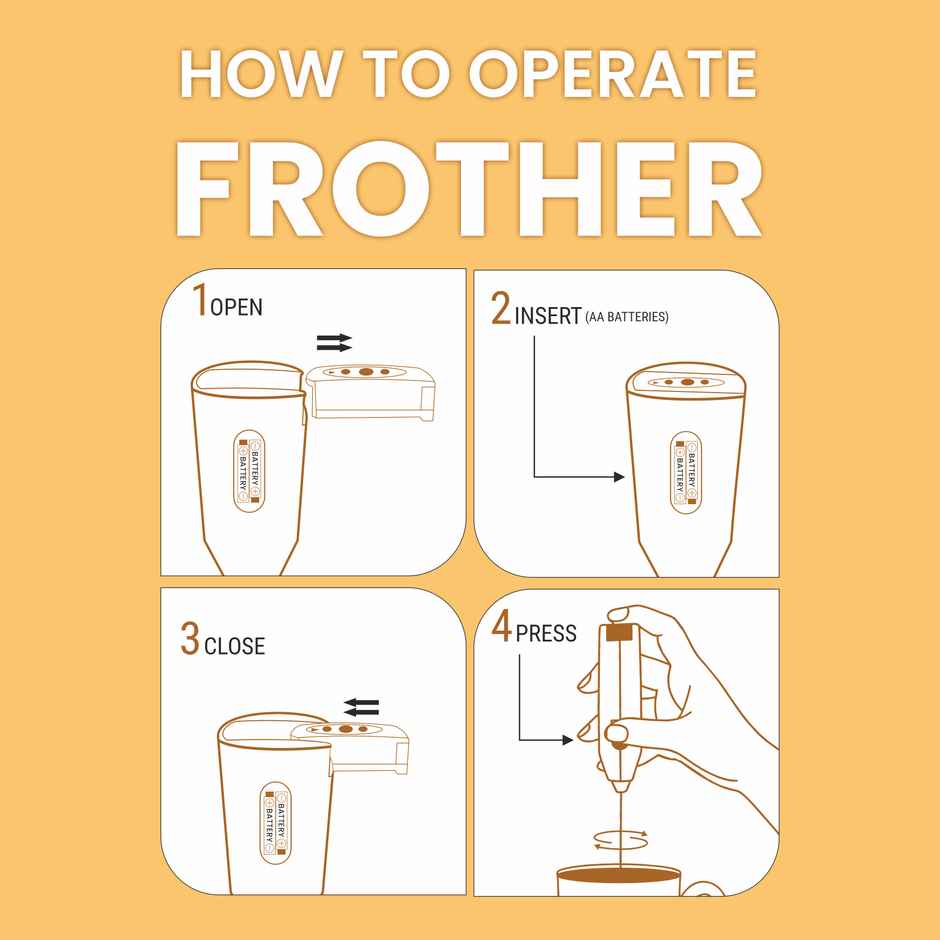 HOW TO OPERATE
FROTHER

1 OPEN

BATTERY
BATTERY

2 INSERT (AA BATTERIES)

BATTERY
BATTERY

3 CLOSE

BATTERY
BATTERY

4 PRESS