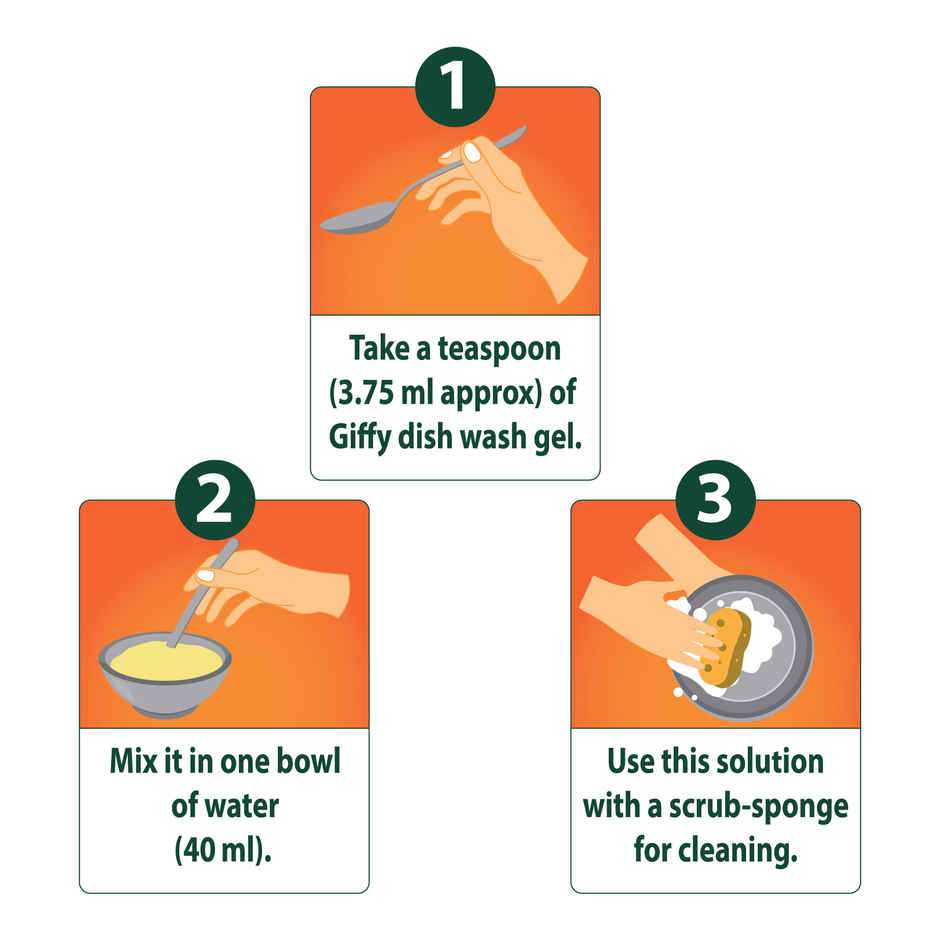 1

Take a teaspoon (3.75 ml approx) of Giffy dish wash gel.

2

Mix it in one bowl of water (40 ml).

3

Use this solution with a scrub-sponge for cleaning.