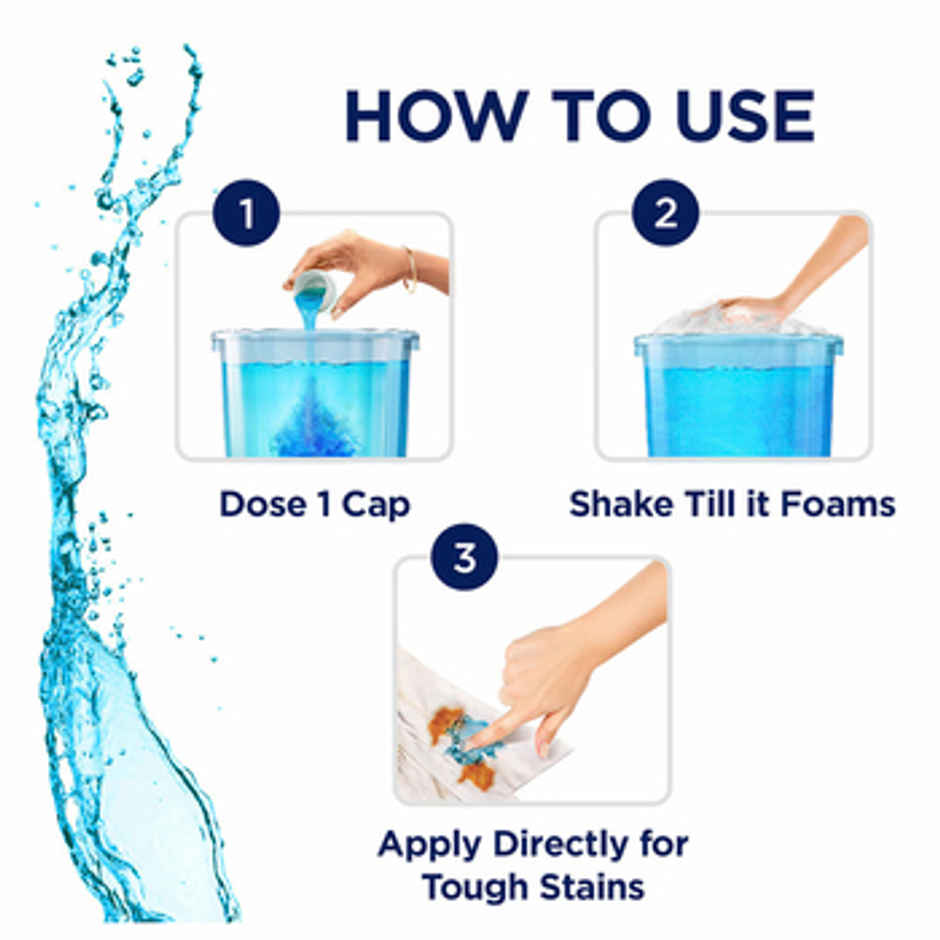 HOW TO USE

1

Dose 1 Cap

2

Shake Till it Foams

3

Apply Directly for Tough Stains