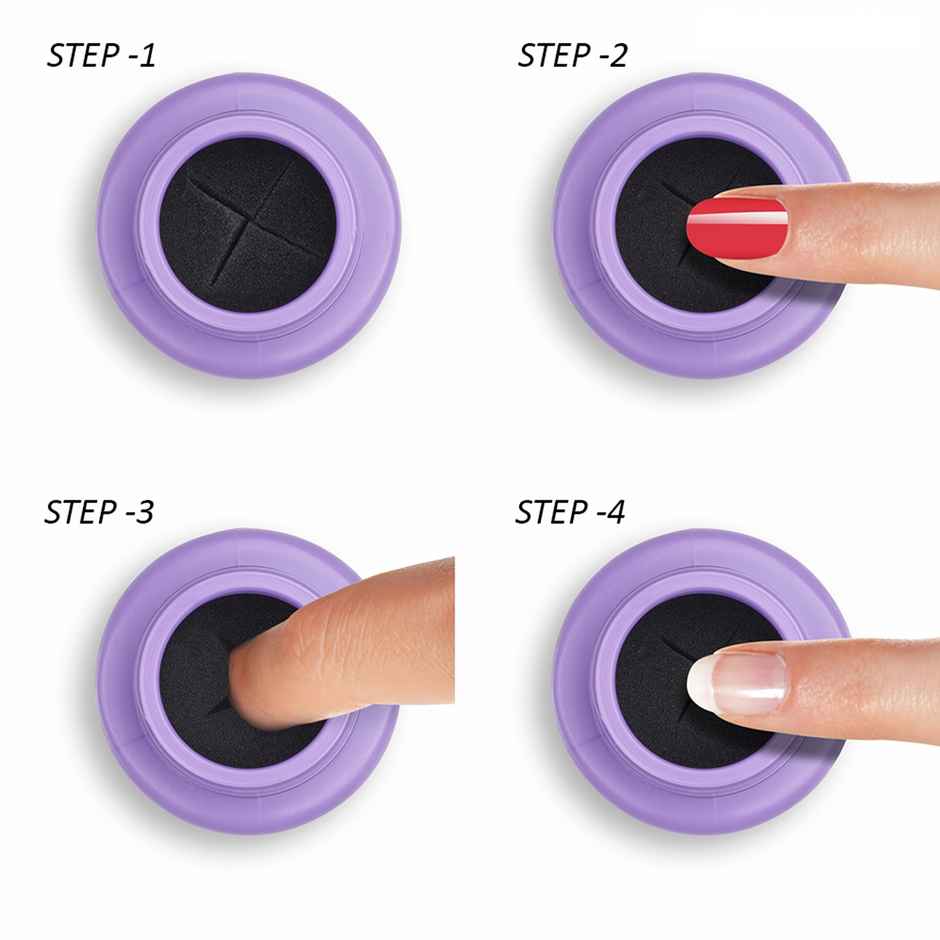 STEP -1

STEP -2

STEP -3

STEP -4