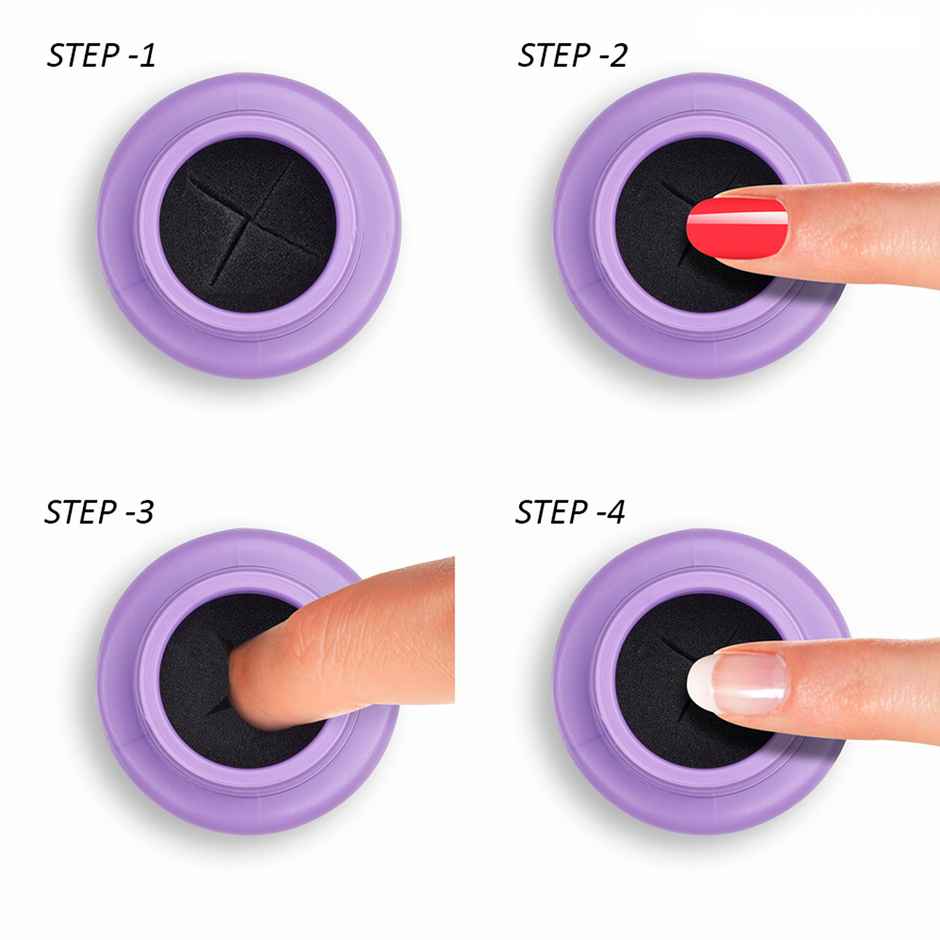 STEP -1

STEP -2

STEP -3

STEP -4