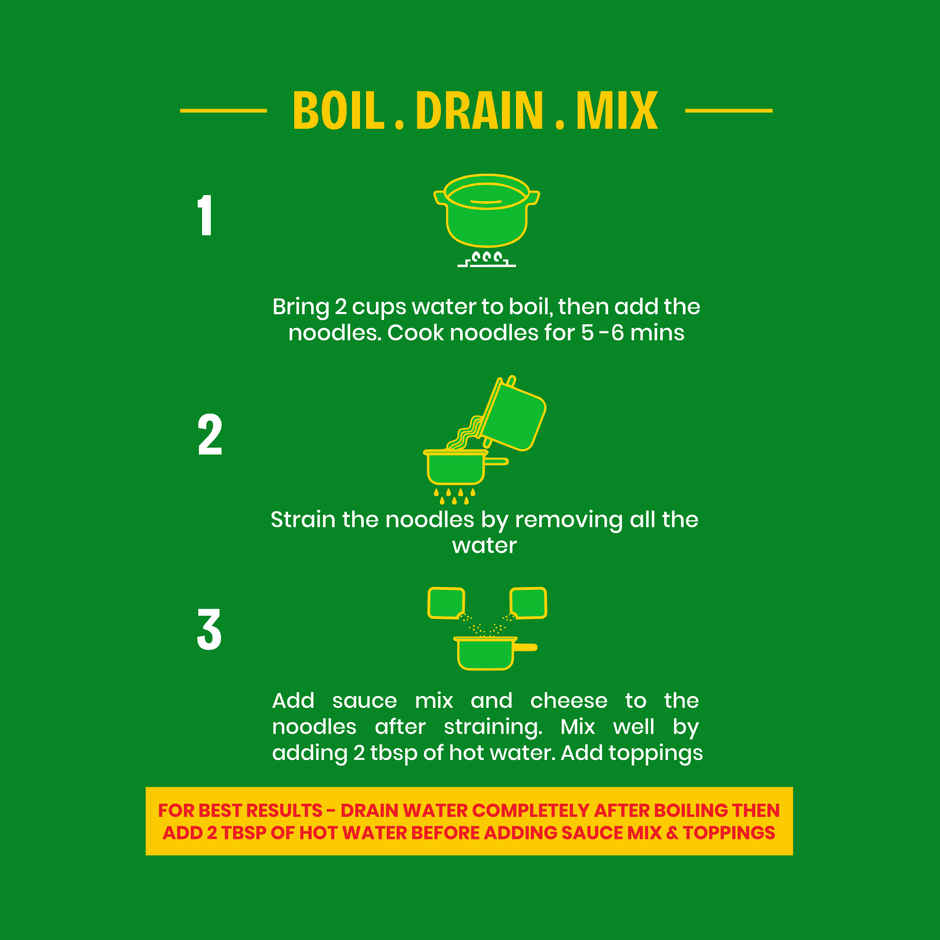 BOIL . DRAIN . MIX

1

Bring 2 cups water to boil, then add the noodles. Cook noodles for 5 -6 mins

2

Strain the noodles by removing all the water

3

Add sauce mix and cheese to the noodles after straining. Mix well by adding 2 tbsp of hot water. Add toppings

FOR BEST RESULTS - DRAIN WATER COMPLETELY AFTER BOILING THEN ADD 2 TBSP OF HOT WATER BEFORE ADDING SAUCE MIX & TOPPINGS