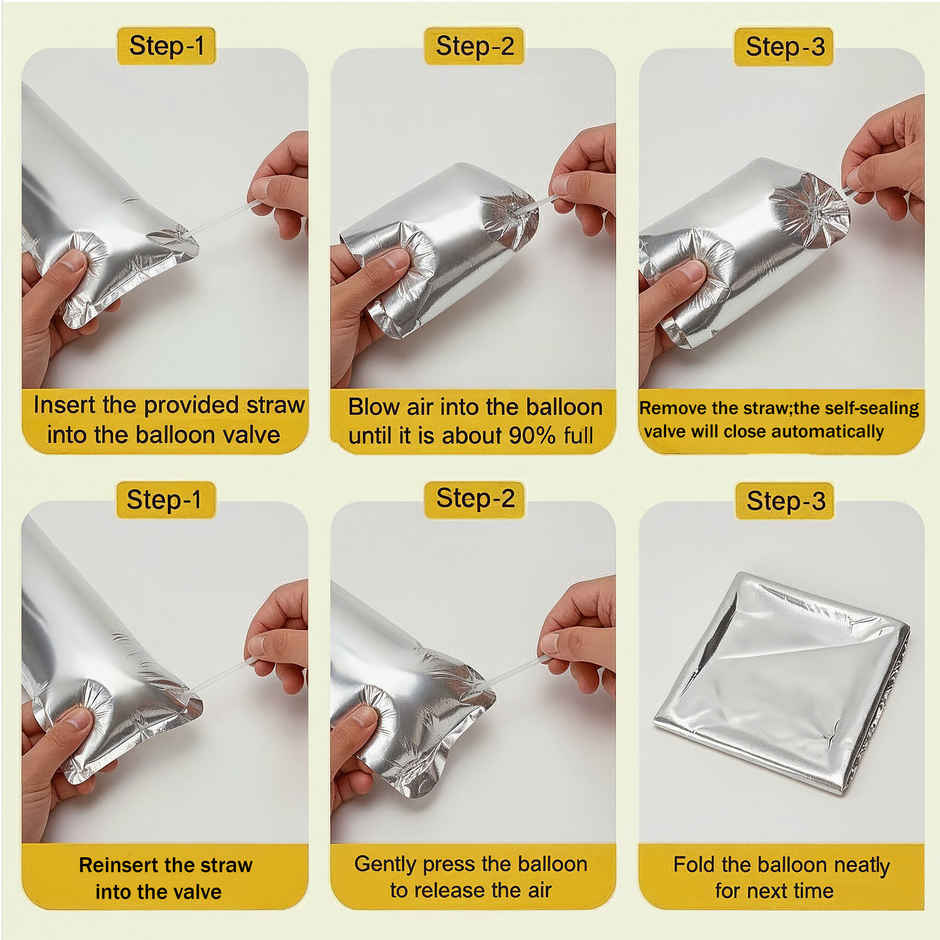 Step-1

Insert the provided straw into the balloon valve

Step-2

Blow air into the balloon until it is about 90% full

Step-3

Remove the straw;the self-sealing valve will close automatically

Step-1

Reinsert the straw into the valve

Step-2

Gently press the balloon to release the air

Step-3

Fold the balloon neatly for next time