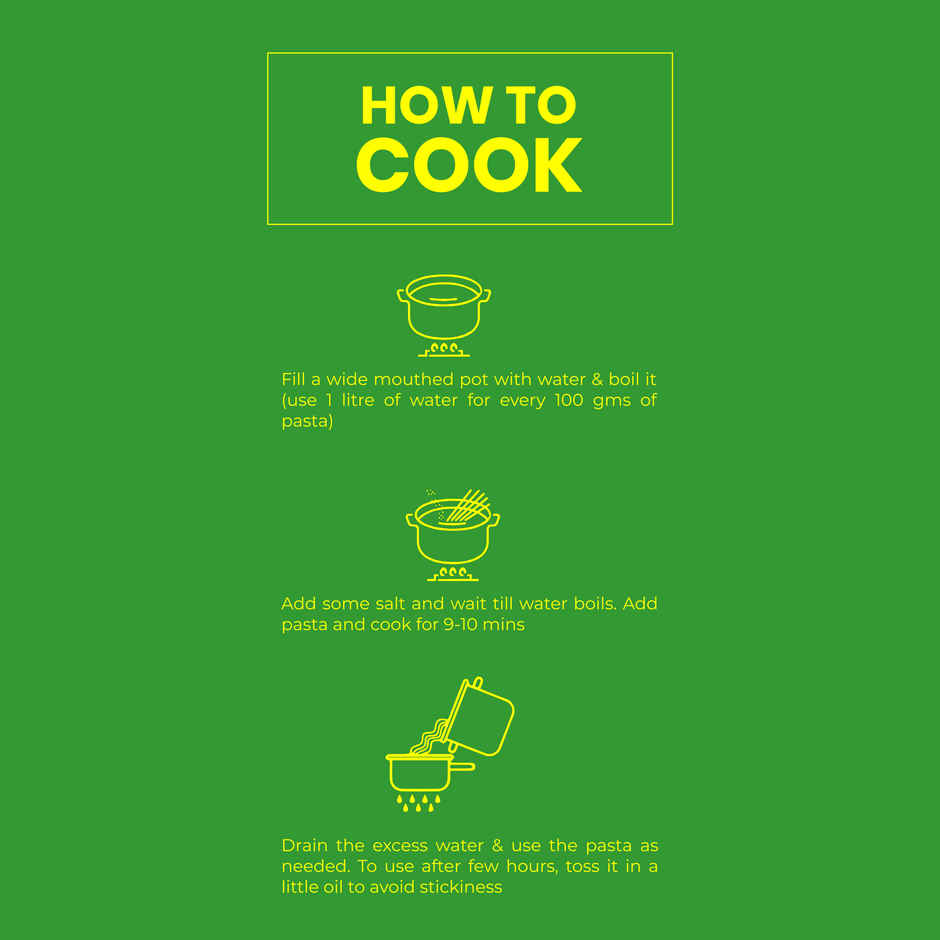 HOW TO
COOK

Fill a wide mouthed pot with water & boil it (use 1 litre of water for every 100 gms of pasta)

Add some salt and wait till water boils. Add pasta and cook for 9-10 mins

Drain the excess water & use the pasta as needed. To use after few hours, toss it in a little oil to avoid stickiness