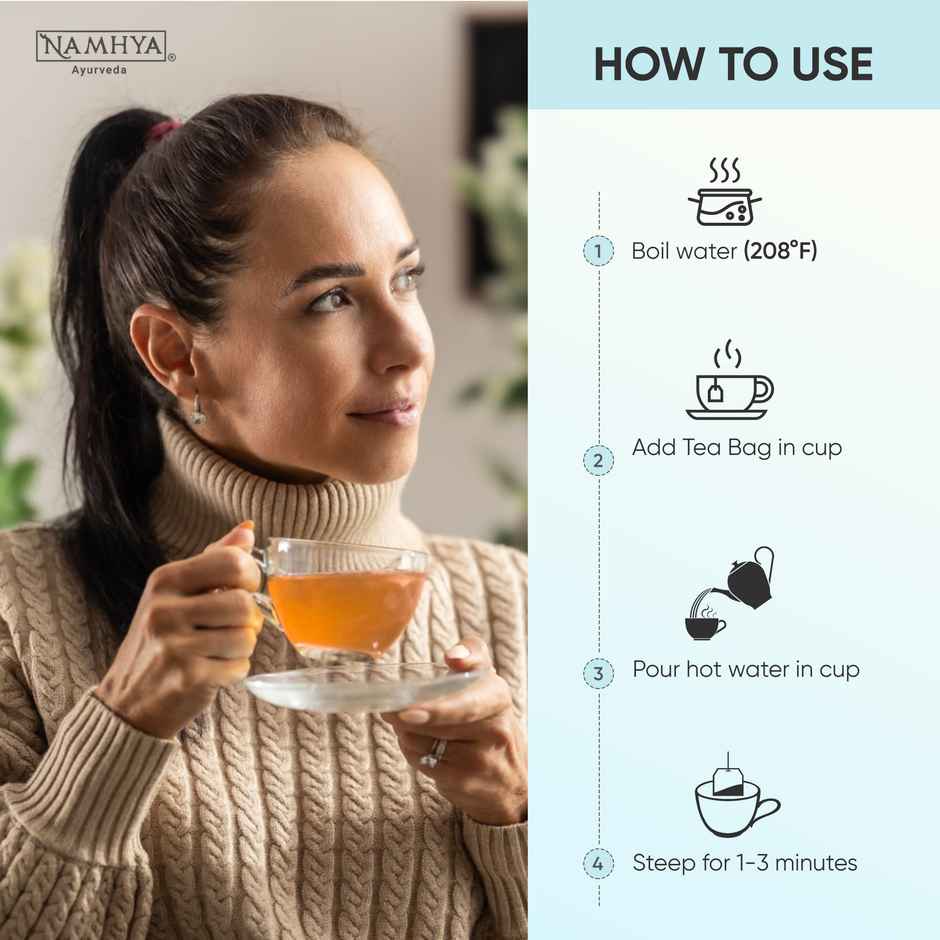 NAMHYA®
Ayurveda

HOW TO USE

1 Boil water (208°F)

2 Add Tea Bag in cup

3 Pour hot water in cup

4 Steep for 1-3 minutes