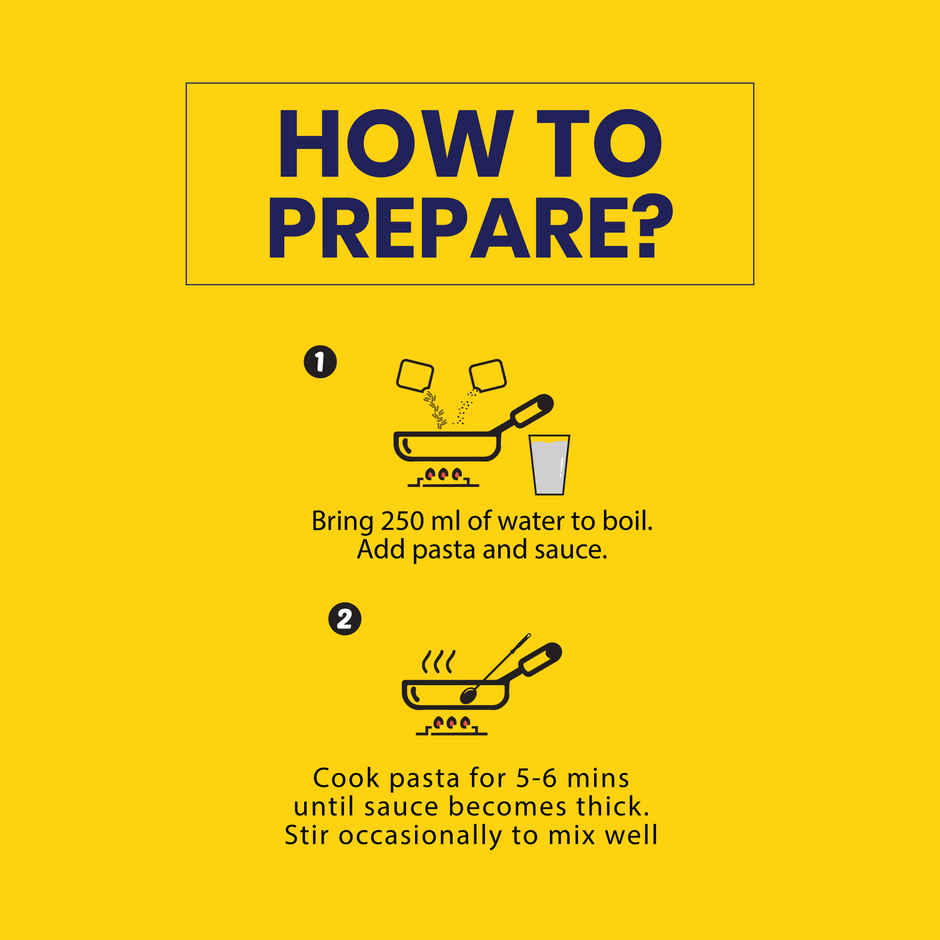 HOW TO PREPARE?

1

Bring 250 ml of water to boil.
Add pasta and sauce.

2

Cook pasta for 5-6 mins
until sauce becomes thick.
Stir occasionally to mix well