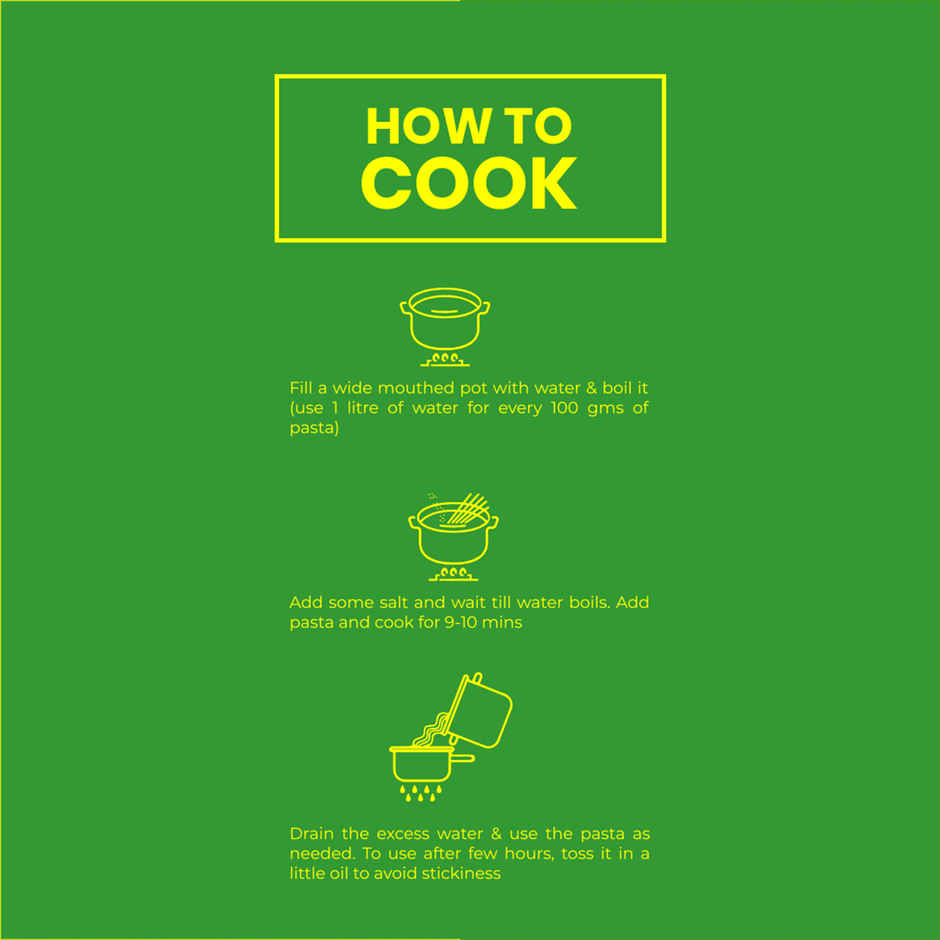 HOW TO
COOK

Fill a wide mouthed pot with water & boil it (use 1 litre of water for every 100 gms of pasta)

Add some salt and wait till water boils. Add pasta and cook for 9-10 mins

Drain the excess water & use the pasta as needed. To use after few hours, toss it in a little oil to avoid stickiness