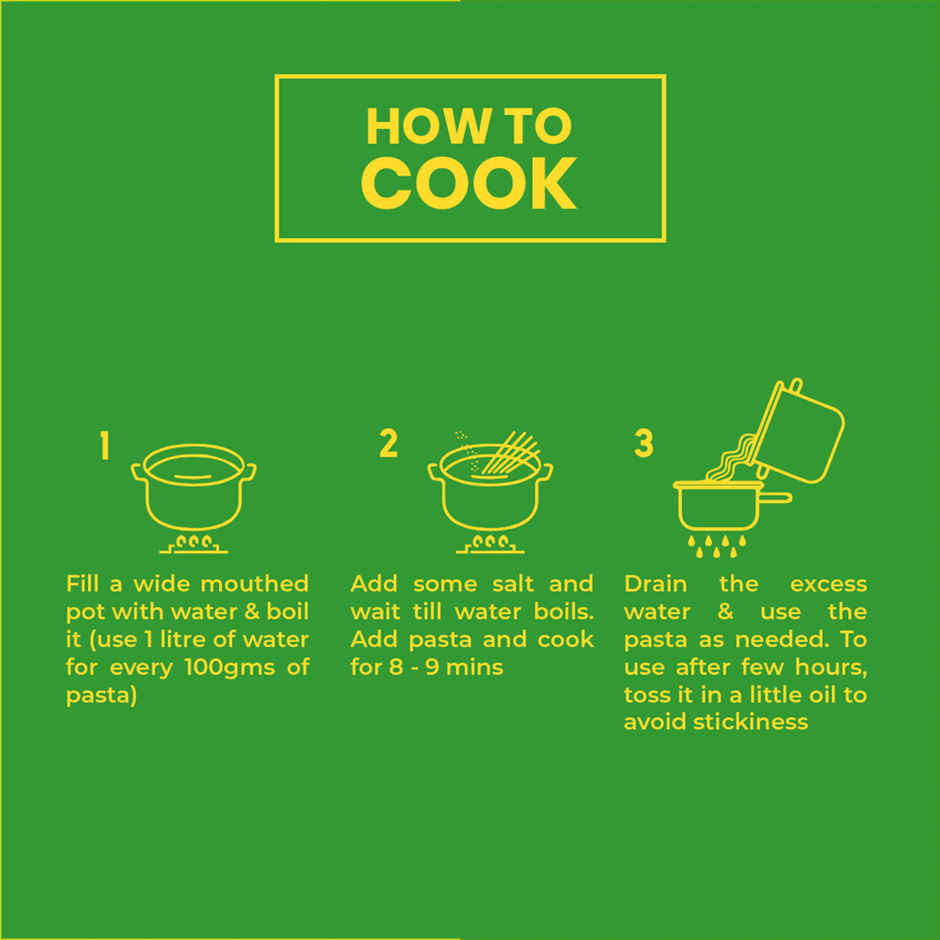 HOW TO
COOK

1

Fill a wide mouthed pot with water & boil it (use 1 litre of water for every 100gms of pasta)

2

Add some salt and wait till water boils. Add pasta and cook for 8 - 9 mins

3

Drain the excess water & use the pasta as needed. To use after few hours, toss it in a little oil to avoid stickiness