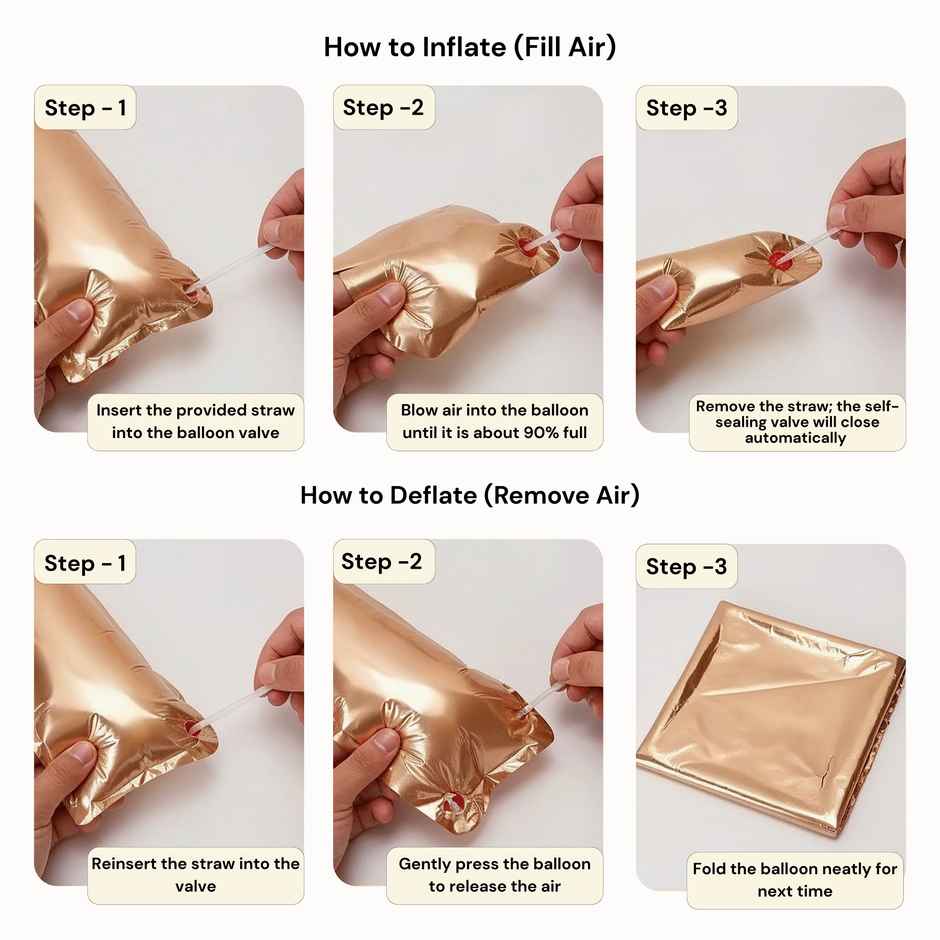 How to Inflate (Fill Air)

Step - 1

Insert the provided straw into the balloon valve

Step -2

Blow air into the balloon until it is about 90% full

Step -3

Remove the straw; the self-sealing valve will close automatically

How to Deflate (Remove Air)

Step - 1

Reinsert the straw into the valve

Step -2

Gently press the balloon to release the air

Step -3

Fold the balloon neatly for next time