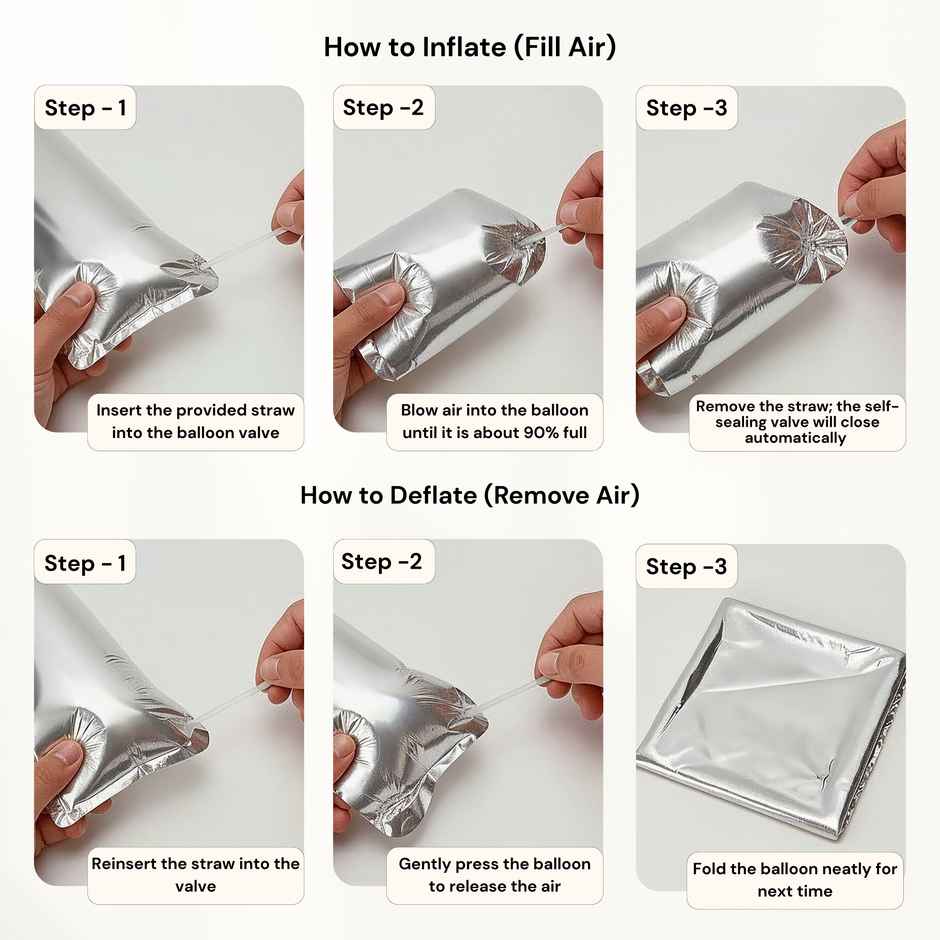 How to Inflate (Fill Air)

Step - 1

Insert the provided straw into the balloon valve

Step -2

Blow air into the balloon until it is about 90% full

Step -3

Remove the straw; the self-sealing valve will close automatically

How to Deflate (Remove Air)

Step - 1

Reinsert the straw into the valve

Step -2

Gently press the balloon to release the air

Step -3

Fold the balloon neatly for next time