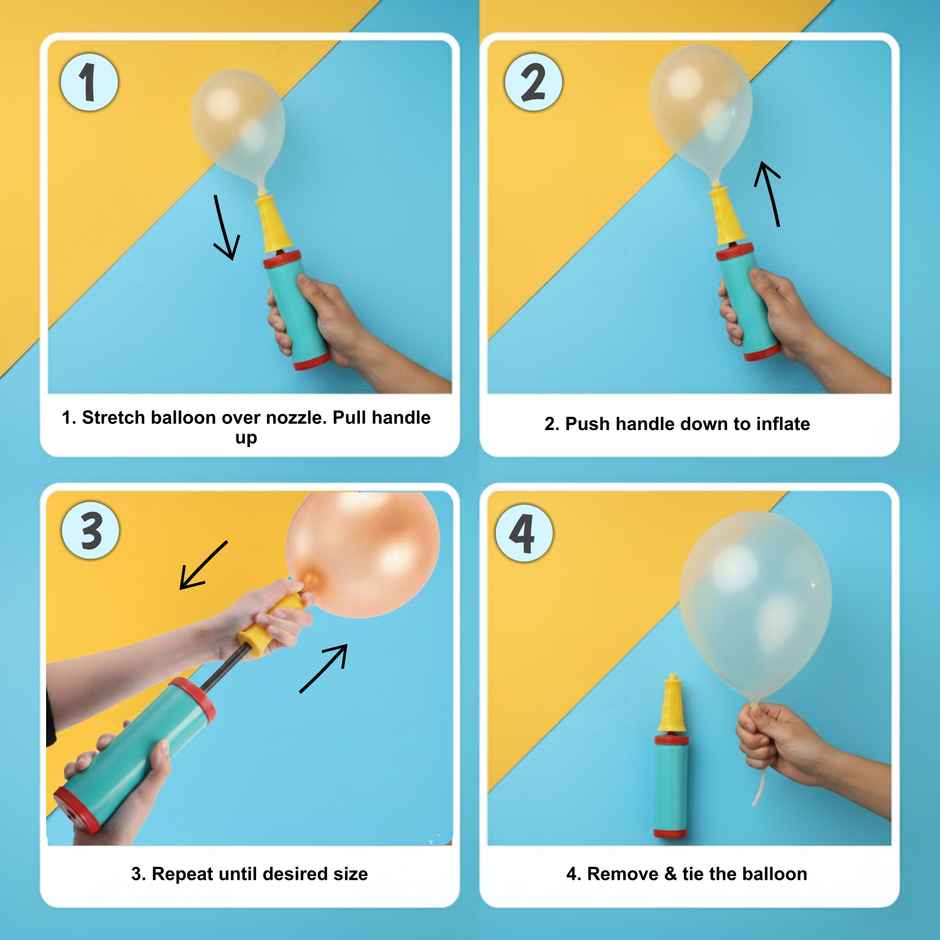 1

1. Stretch balloon over nozzle. Pull handle up

2

2. Push handle down to inflate

3

3. Repeat until desired size

4

4. Remove & tie the balloon