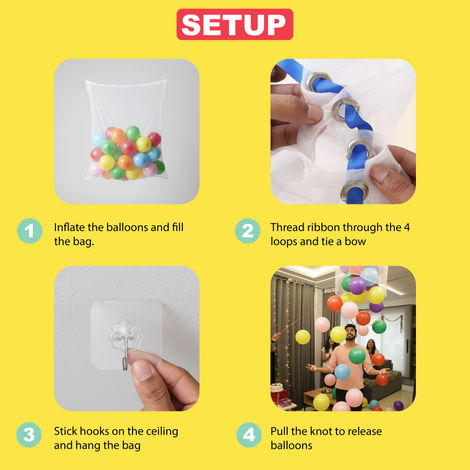 SETUP

1 Inflate the balloons and fill the bag.

2 Thread ribbon through the 4 loops and tie a bow

3 Stick hooks on the ceiling and hang the bag

4 Pull the knot to release balloons