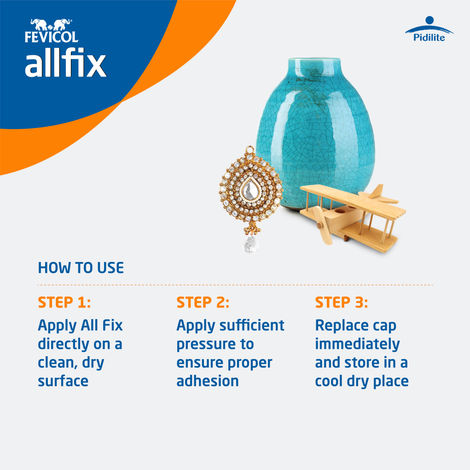 FEVICOL
allfix

Pidilite

HOW TO USE

STEP 1:
Apply All Fix directly on a clean, dry surface

STEP 2:
Apply sufficient pressure to ensure proper adhesion

STEP 3:
Replace cap immediately and store in a cool dry place