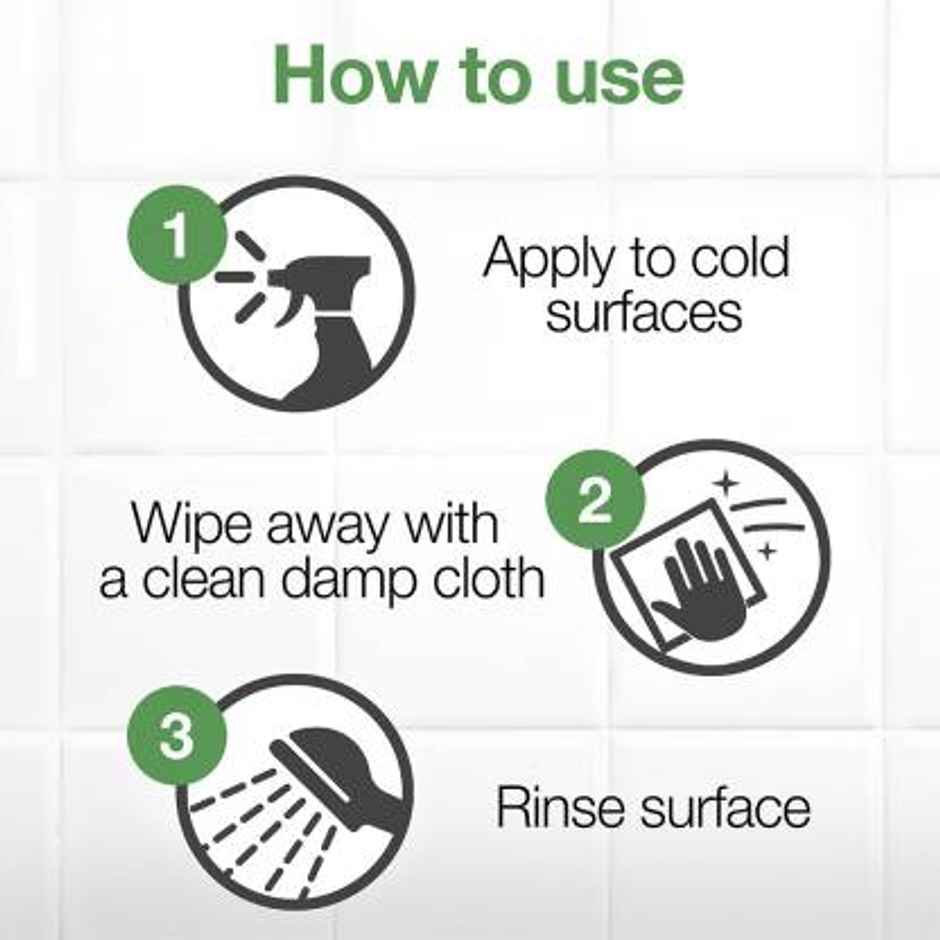 How to use

1

Apply to cold surfaces

Wipe away with a clean damp cloth

2

3

Rinse surface