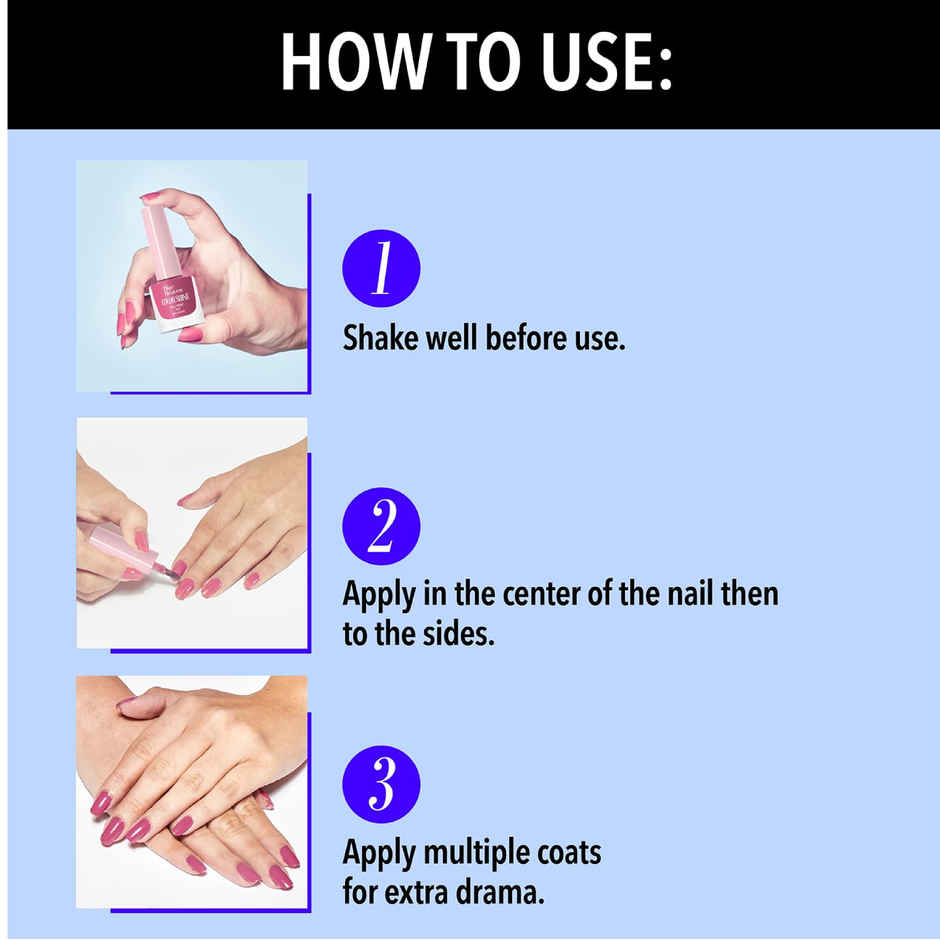 HOW TO USE:

1
Shake well before use.

2
Apply in the center of the nail then to the sides.

3
Apply multiple coats for extra drama.