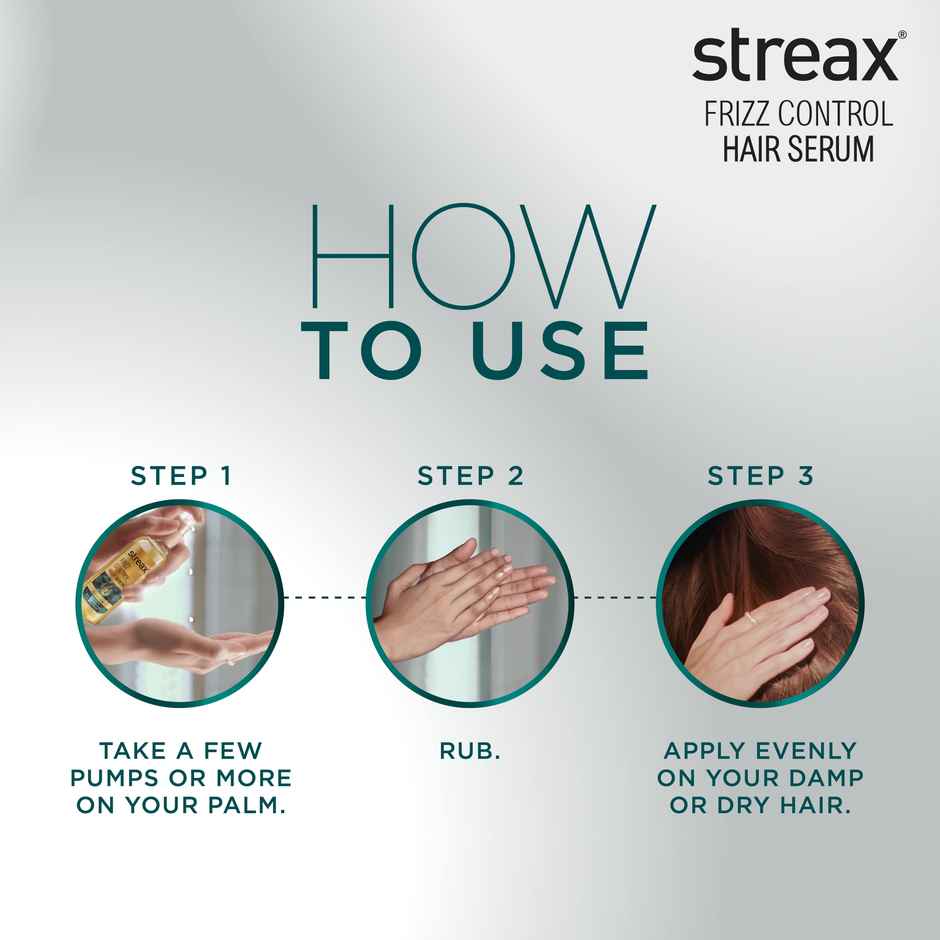 streax®
FRIZZ CONTROL
HAIR SERUM

HOW
TO USE

STEP 1

streax

TAKE A FEW PUMPS OR MORE ON YOUR PALM.

STEP 2

RUB.

STEP 3

APPLY EVENLY ON YOUR DAMP OR DRY HAIR.