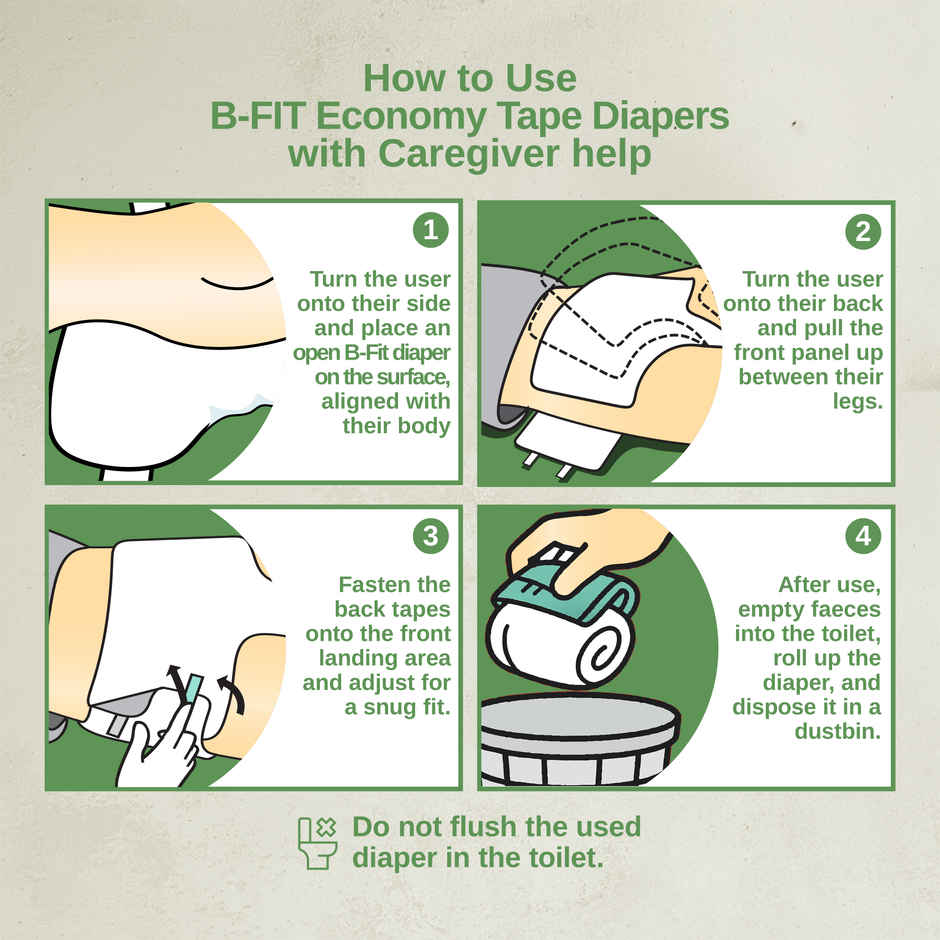 How to Use
B-FIT Economy Tape Diapers
with Caregiver help

1

Turn the user onto their side and place an open B-Fit diaper on the surface, aligned with their body

2

Turn the user onto their back and pull the front panel up between their legs.

3

Fasten the back tapes onto the front landing area and adjust for a snug fit.

4

After use, empty faeces into the toilet, roll up the diaper, and dispose it in a dustbin.

Do not flush the used diaper in the toilet.