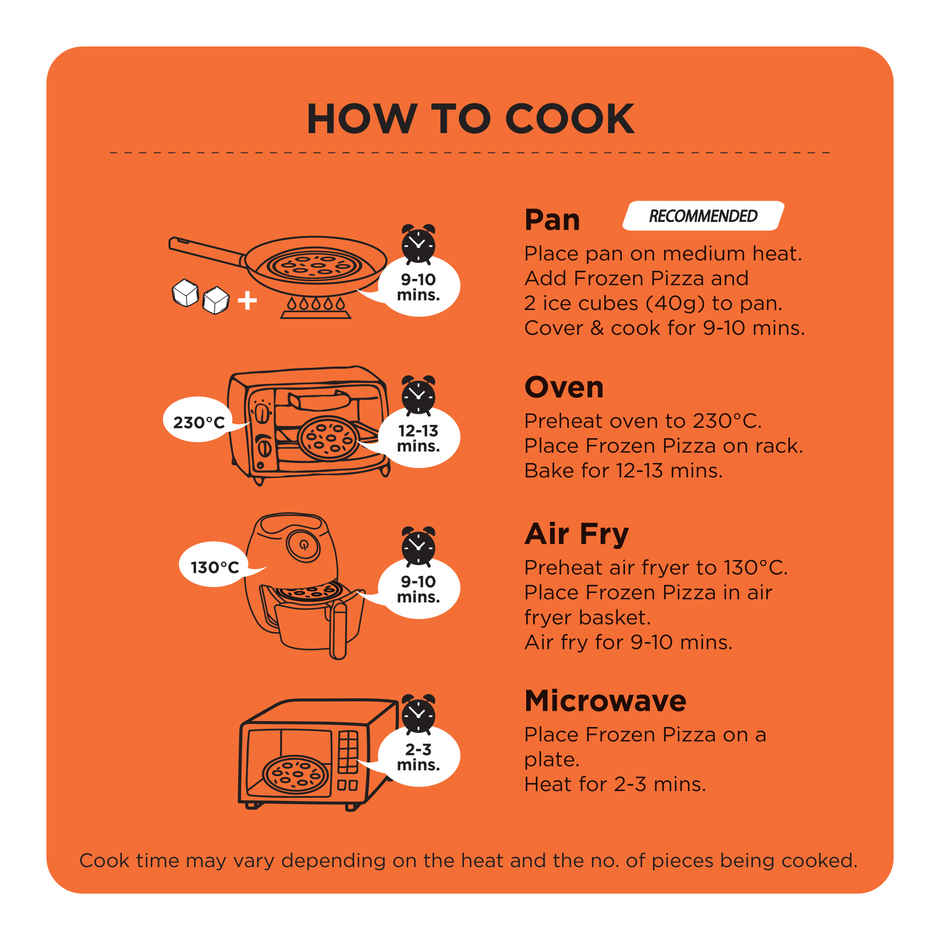 HOW TO COOK

9-10 mins.

Pan RECOMMENDED

Place pan on medium heat. Add Frozen Pizza and 2 ice cubes (40g) to pan. Cover & cook for 9-10 mins.

230°C

12-13 mins.

Oven

Preheat oven to 230°C. Place Frozen Pizza on rack. Bake for 12-13 mins.

130°C

9-10 mins.

Air Fry

Preheat air fryer to 130°C. Place Frozen Pizza in air fryer basket.
Air fry for 9-10 mins.

2-3 mins.

Microwave

Place Frozen Pizza on a plate.
Heat for 2-3 mins.

Cook time may vary depending on the heat and the no. of pieces being cooked.